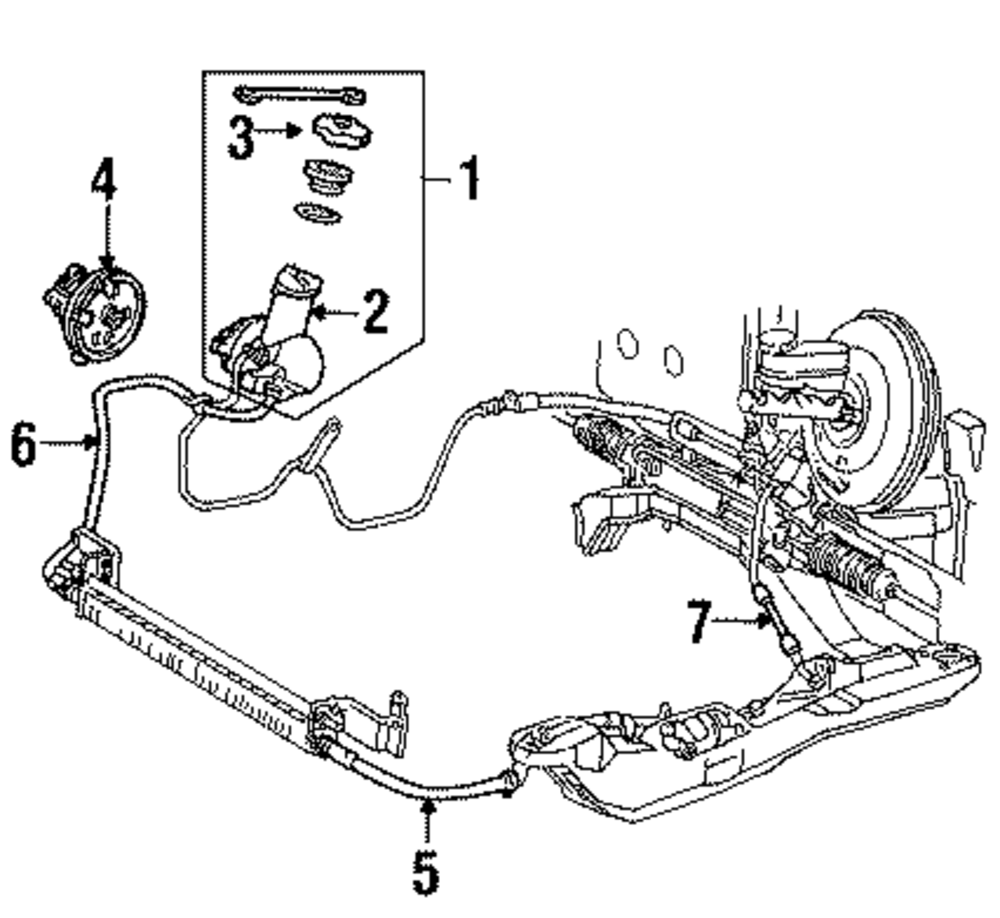 3
1
4
2
6
7
5