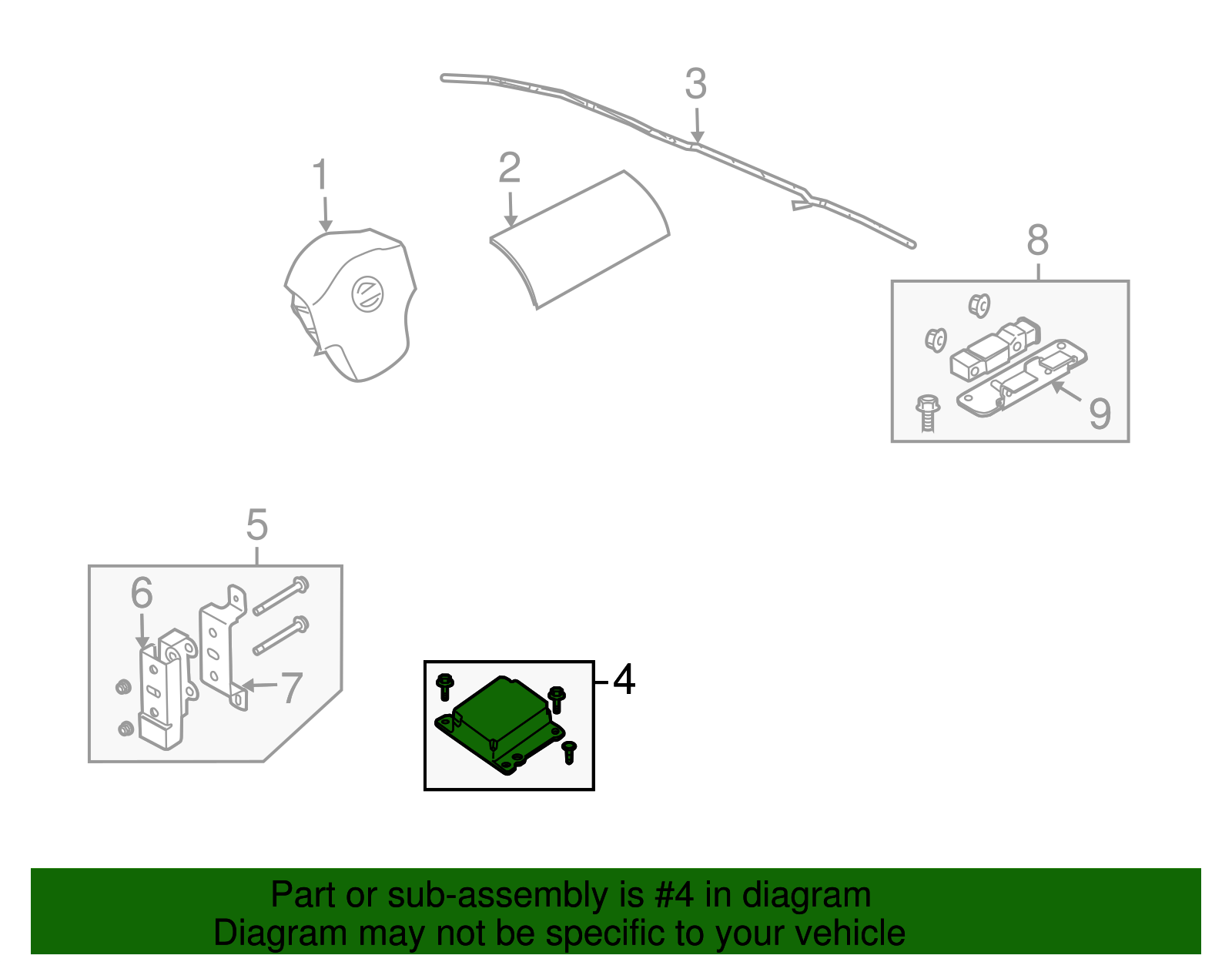 3
1
2
8
9
5
6
7
4

Part or sub-assembly is #4 in diagram
Diagram may not be specific to your vehicle