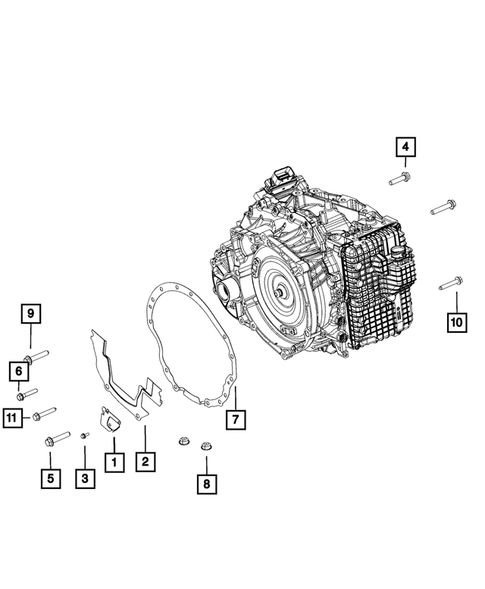 4

10

9

6

11

7

5

3

1

2

8