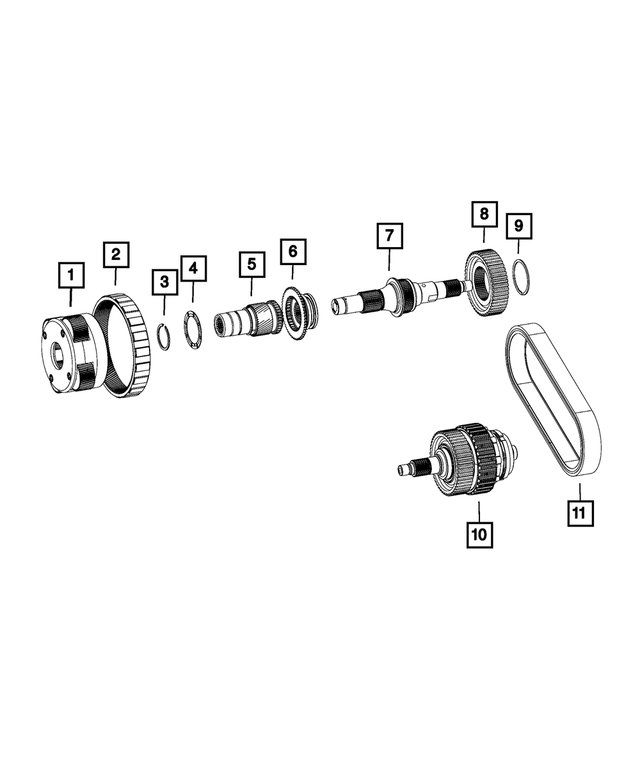 1
2
3
4
5
6
7
8
9
10
11