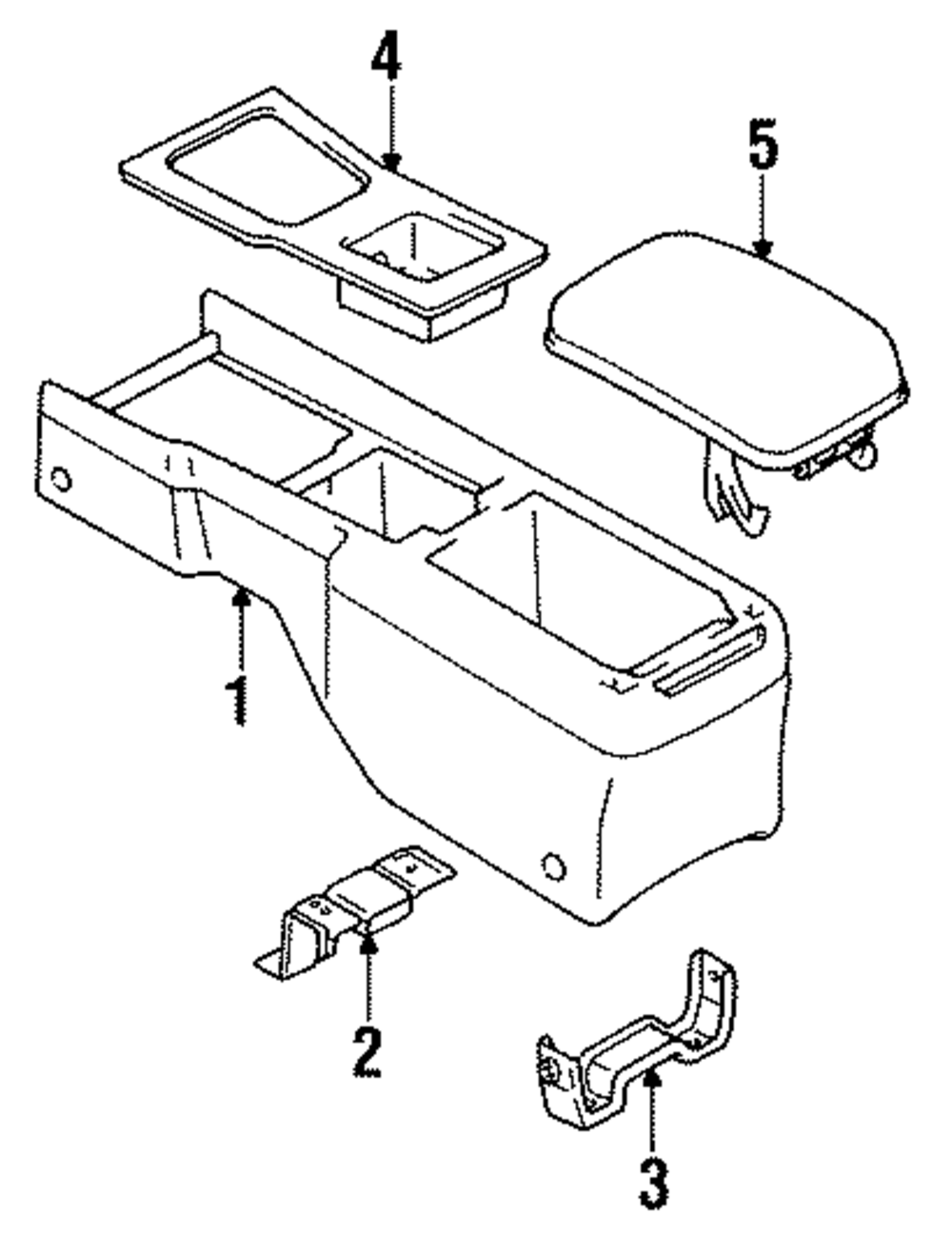 4
5
1
2
3