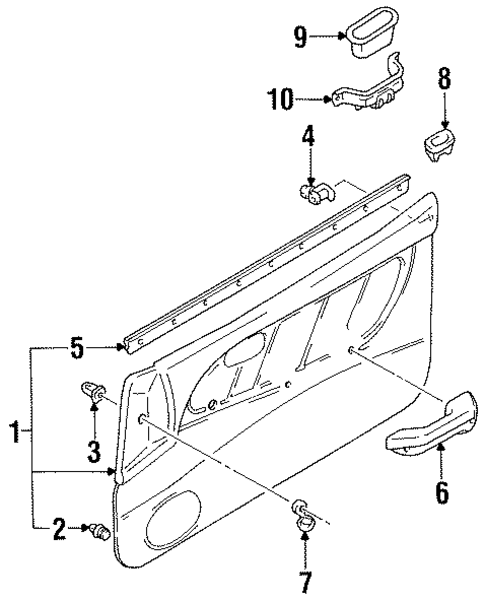 9
10
8
4
5
1
3
6
2
7