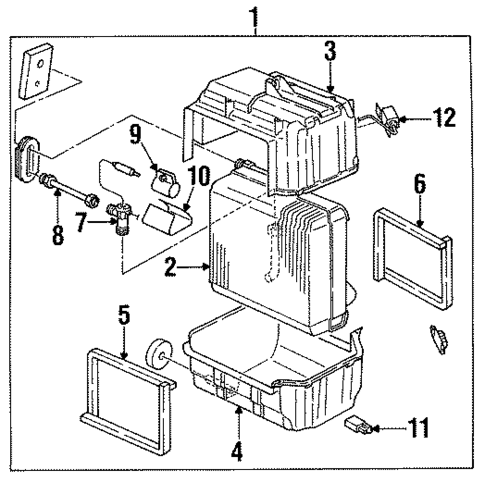 1
3
12
9
10
6
8
7
2
5
4
11