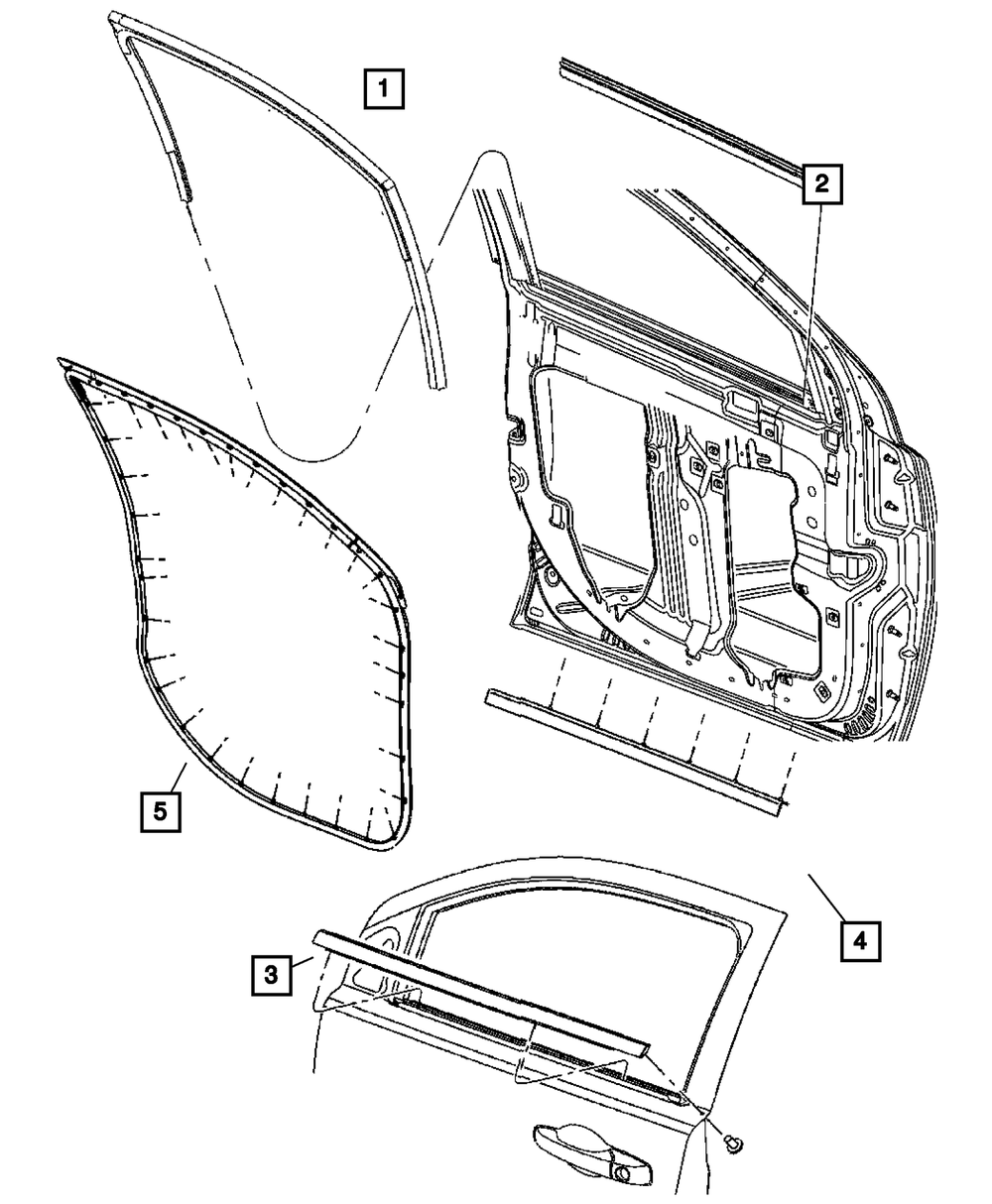 1
2
5
4
3