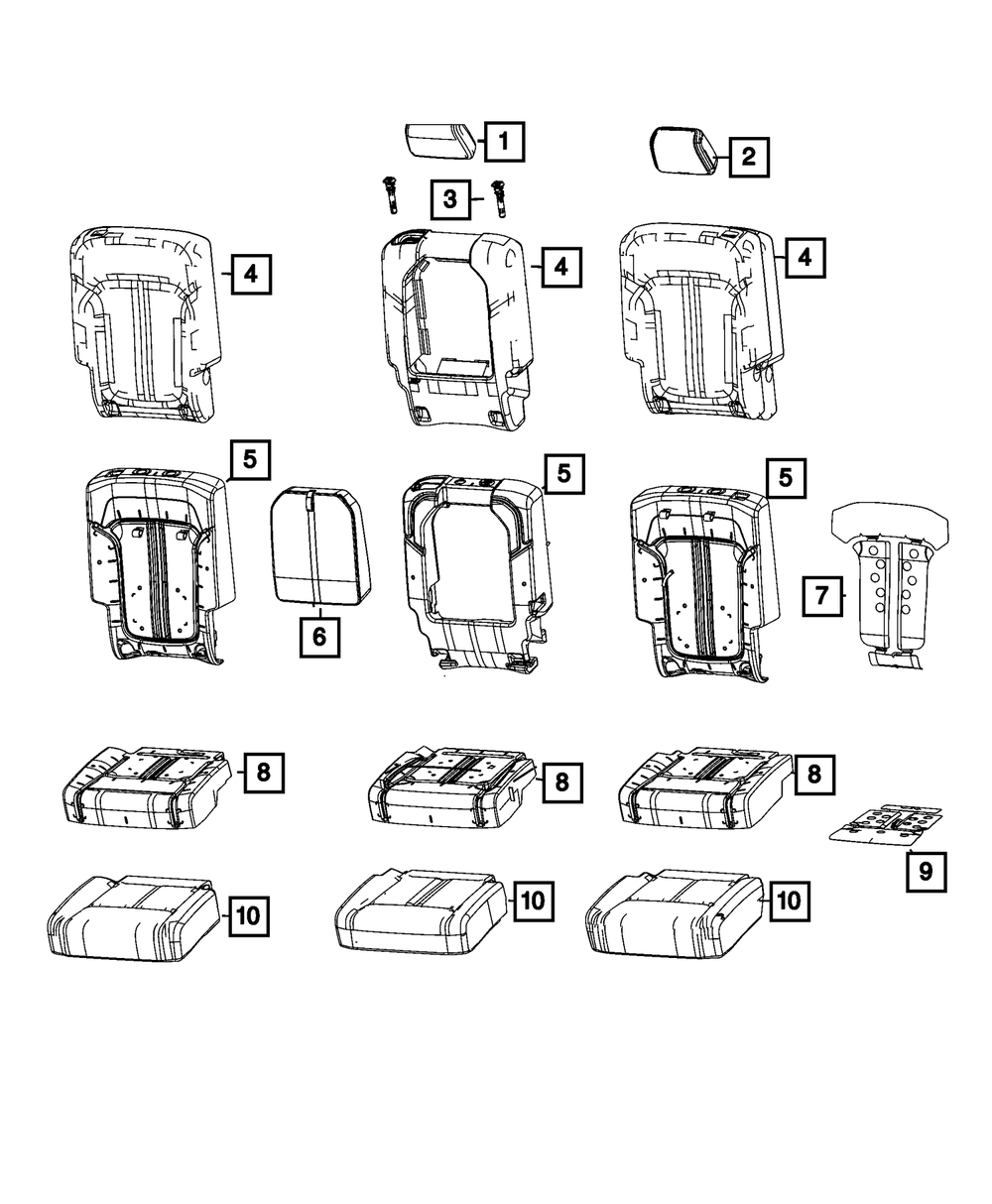 1
2
3
4
4
4
5
5
5
6
7
8
8
8
9
10
10
10