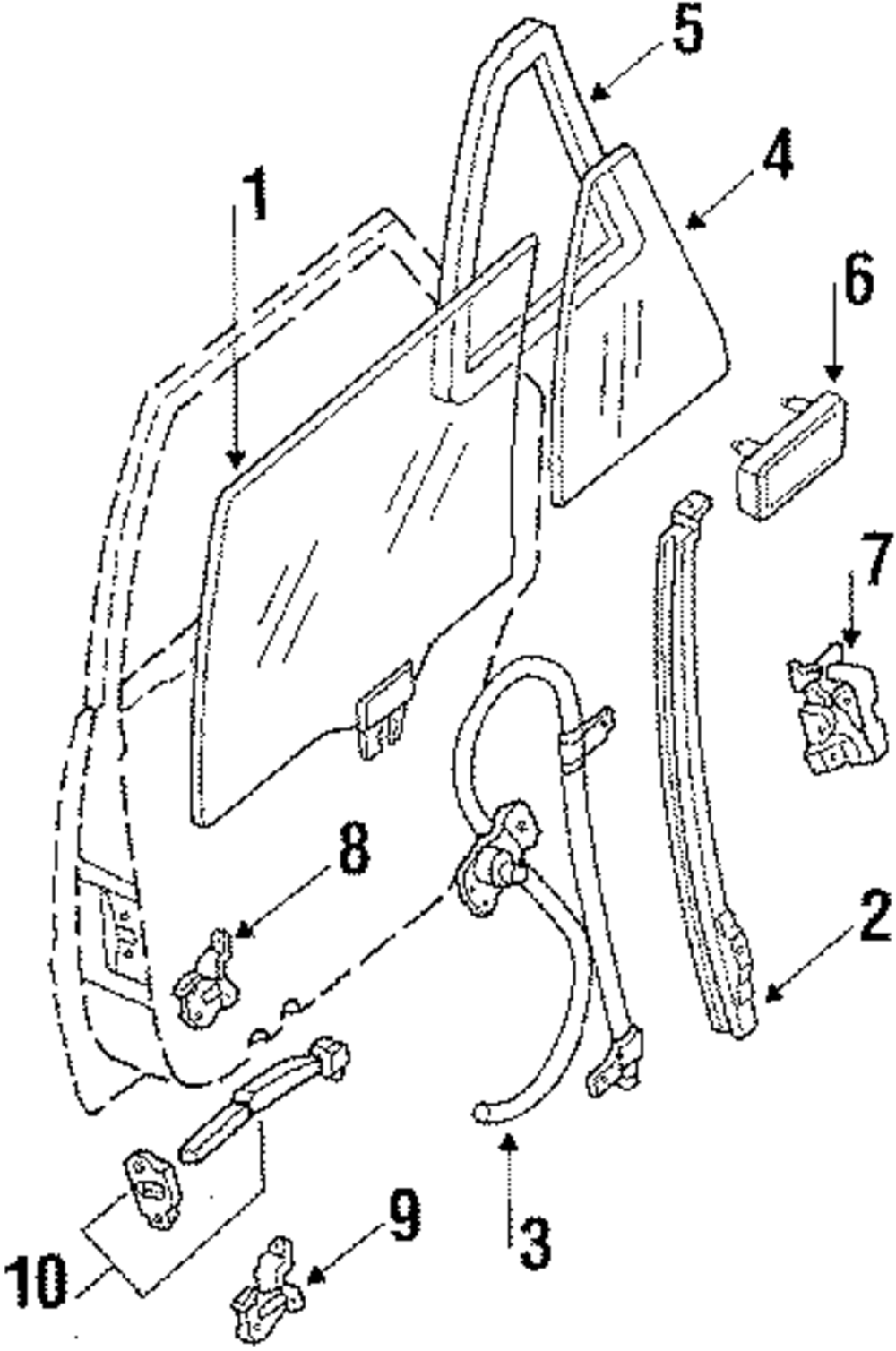 5
4
1
6
7
8
2
3
9
10