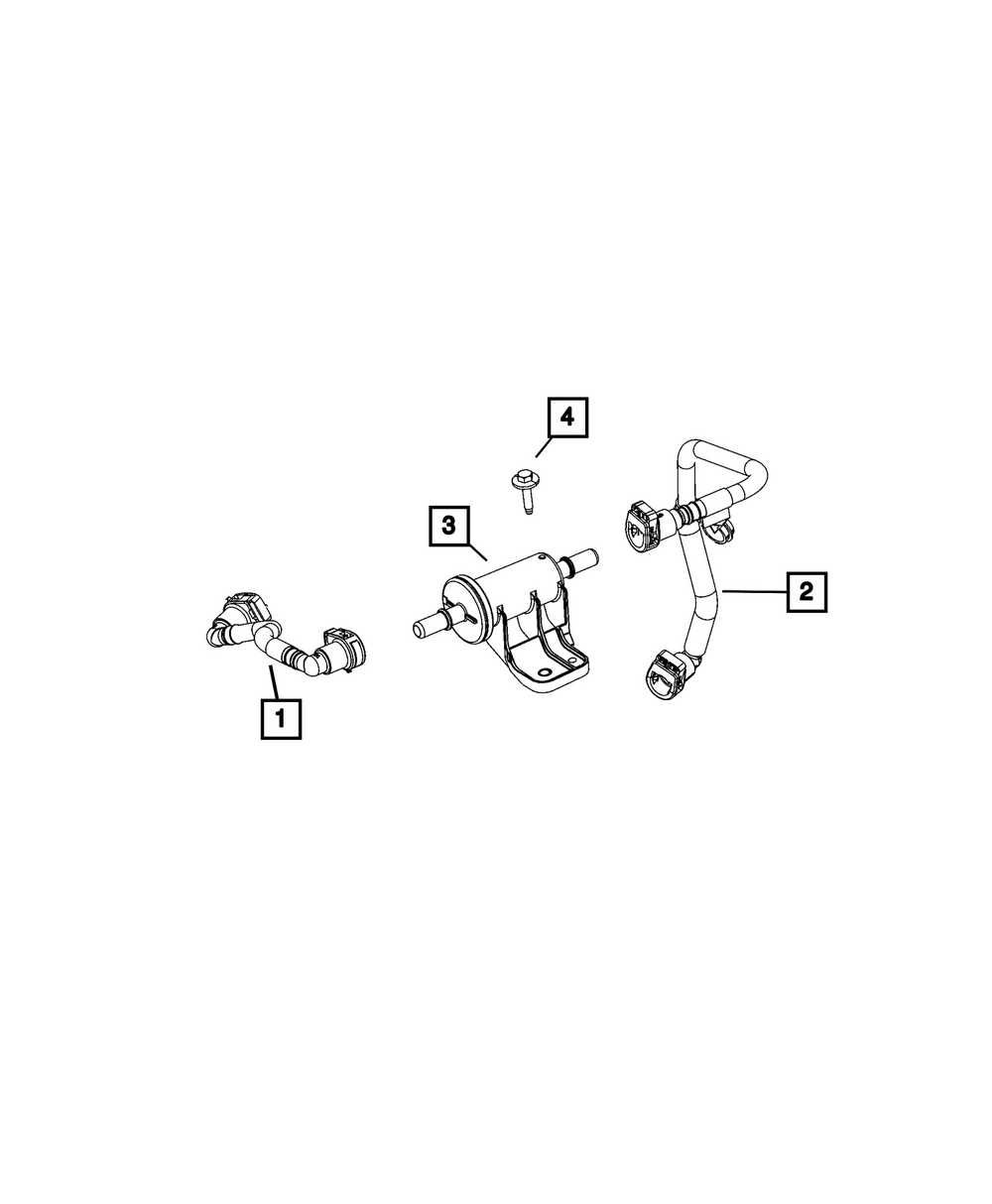 4
3
2
1