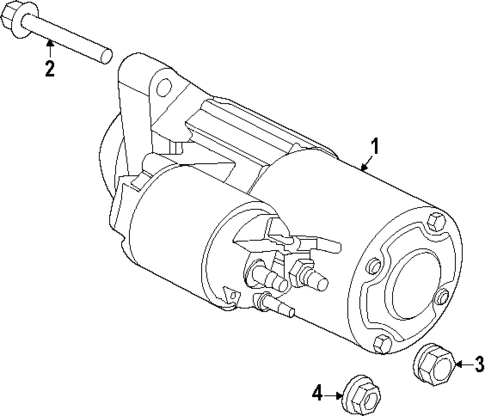 2

1

3

4