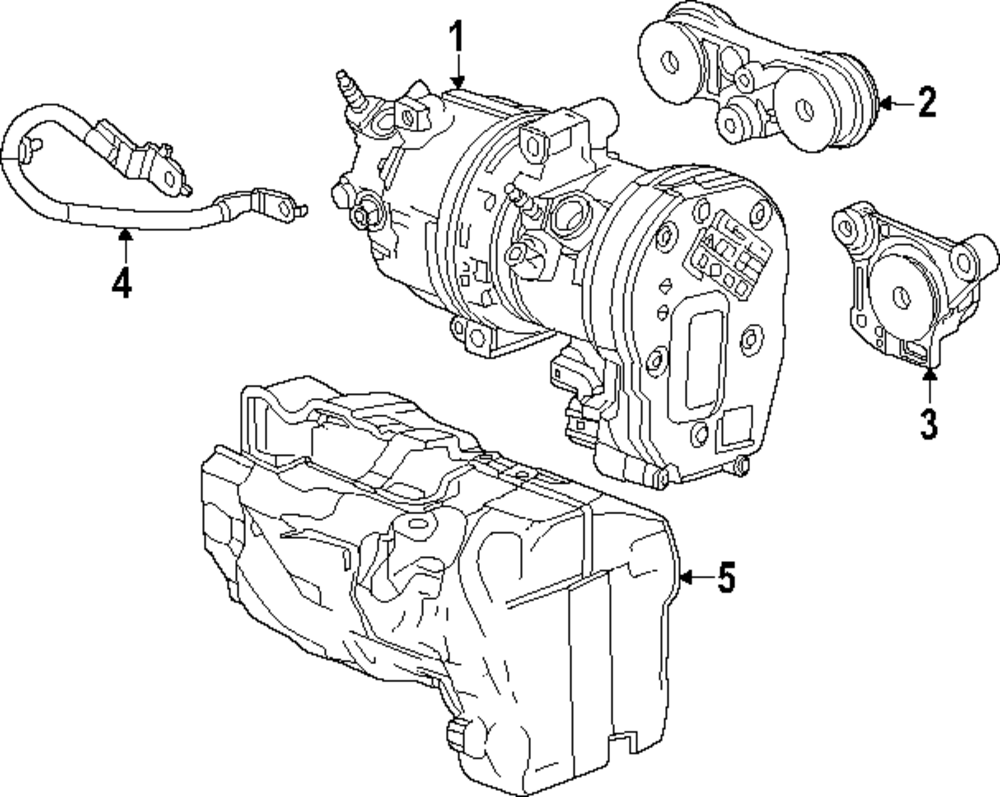 1
2
4
3
5