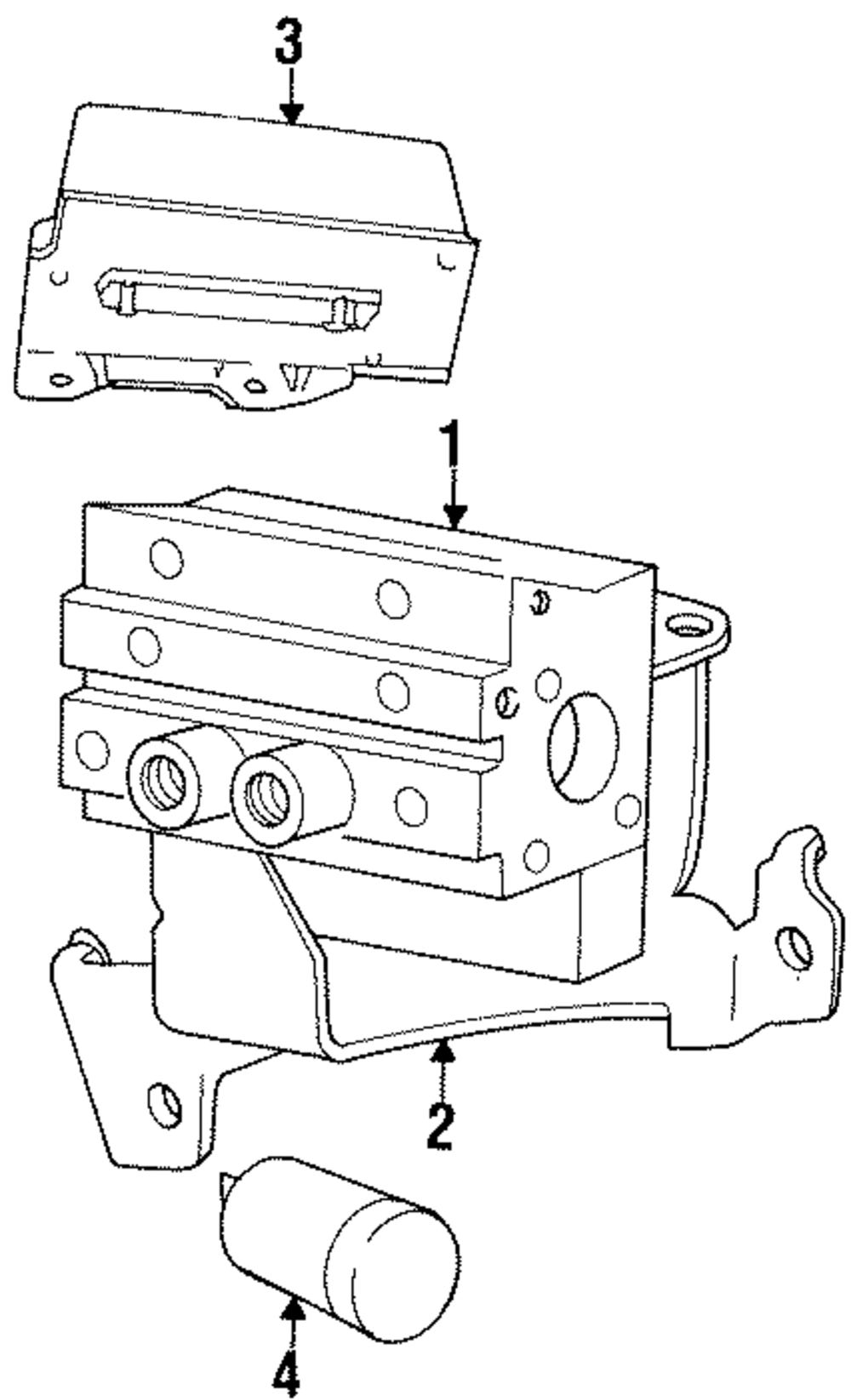 3
1
2
4