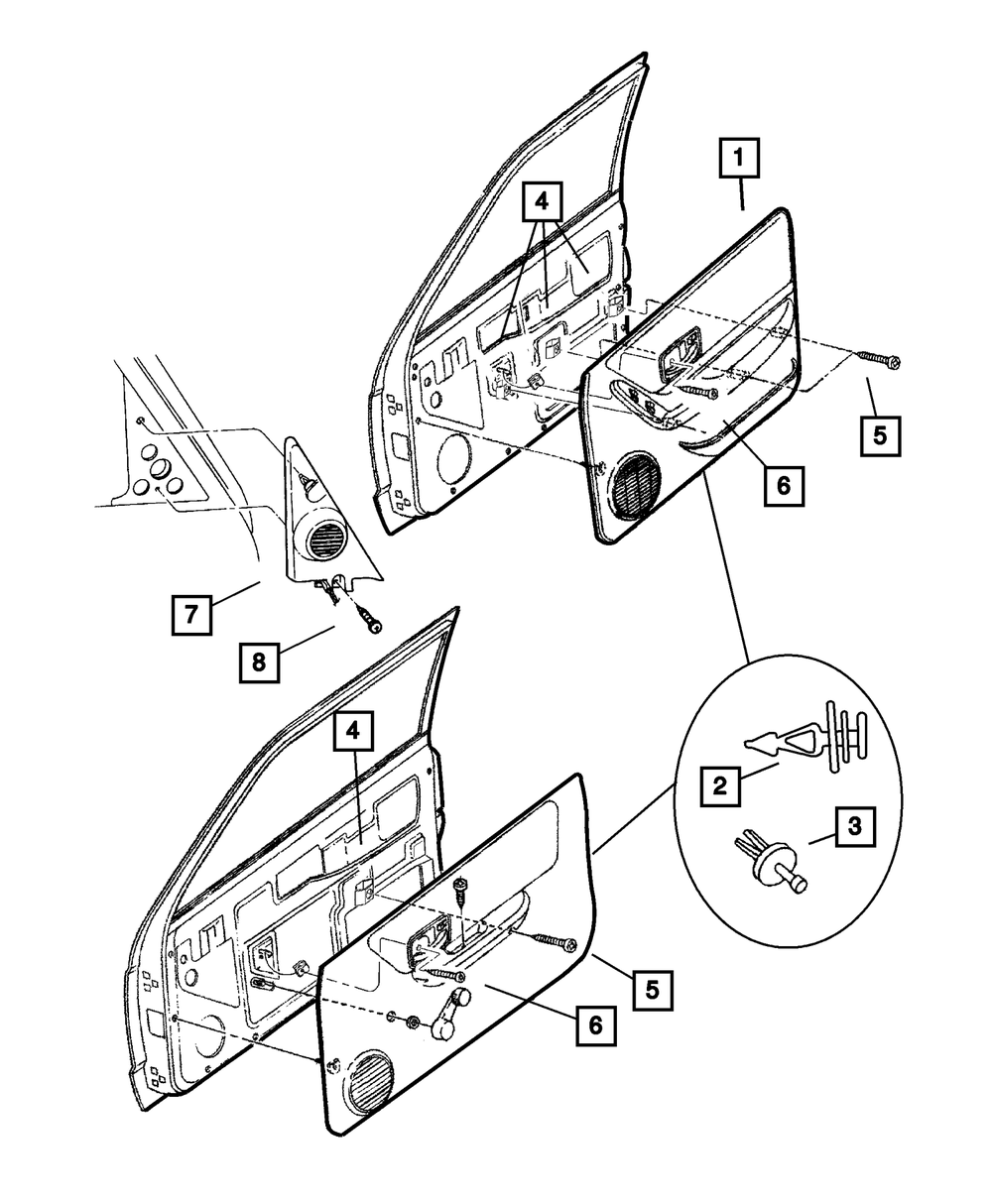 1
4
5
6
7
8
4
2
3
5
6