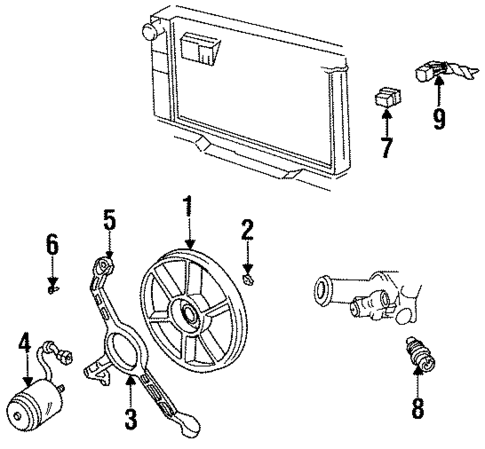 9
7
1
5
2
6
4
3
8