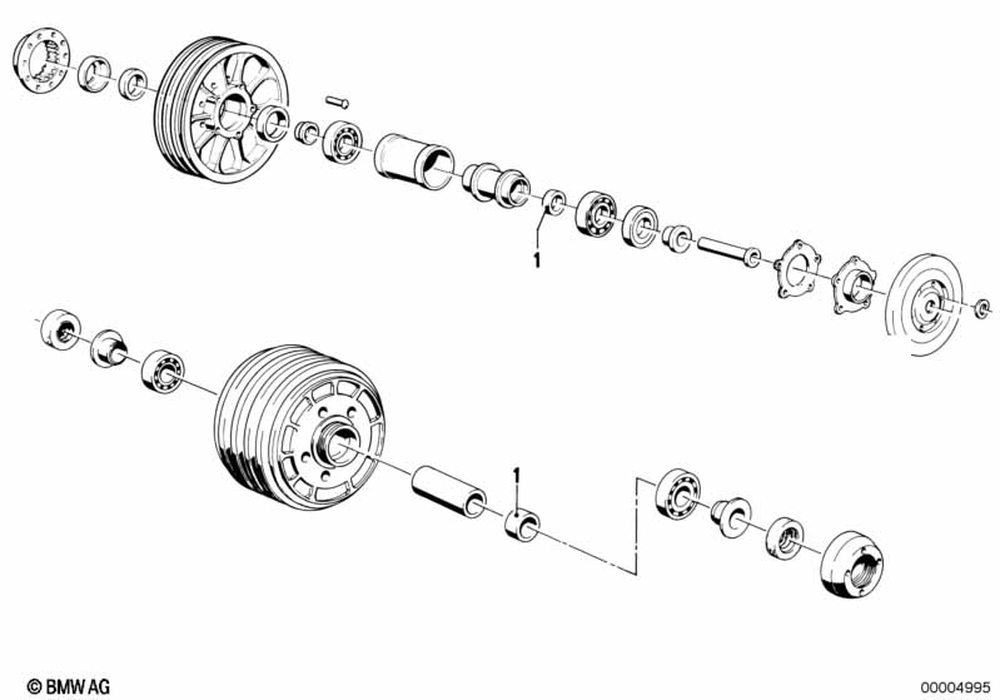 1

1

© BMW AG

00004995