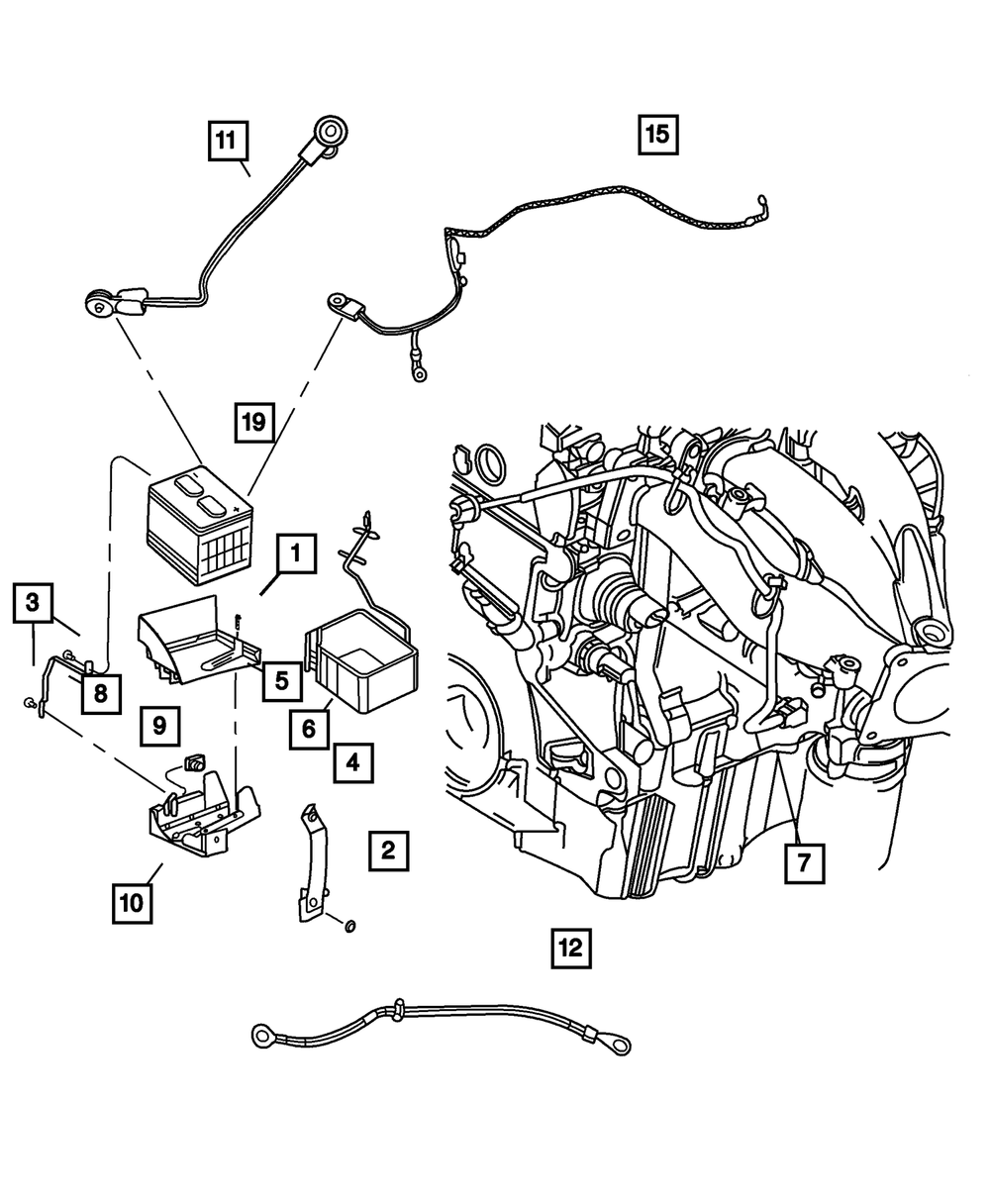 11

15

19

1

3

8

5

9

6

4

10

2

7

12