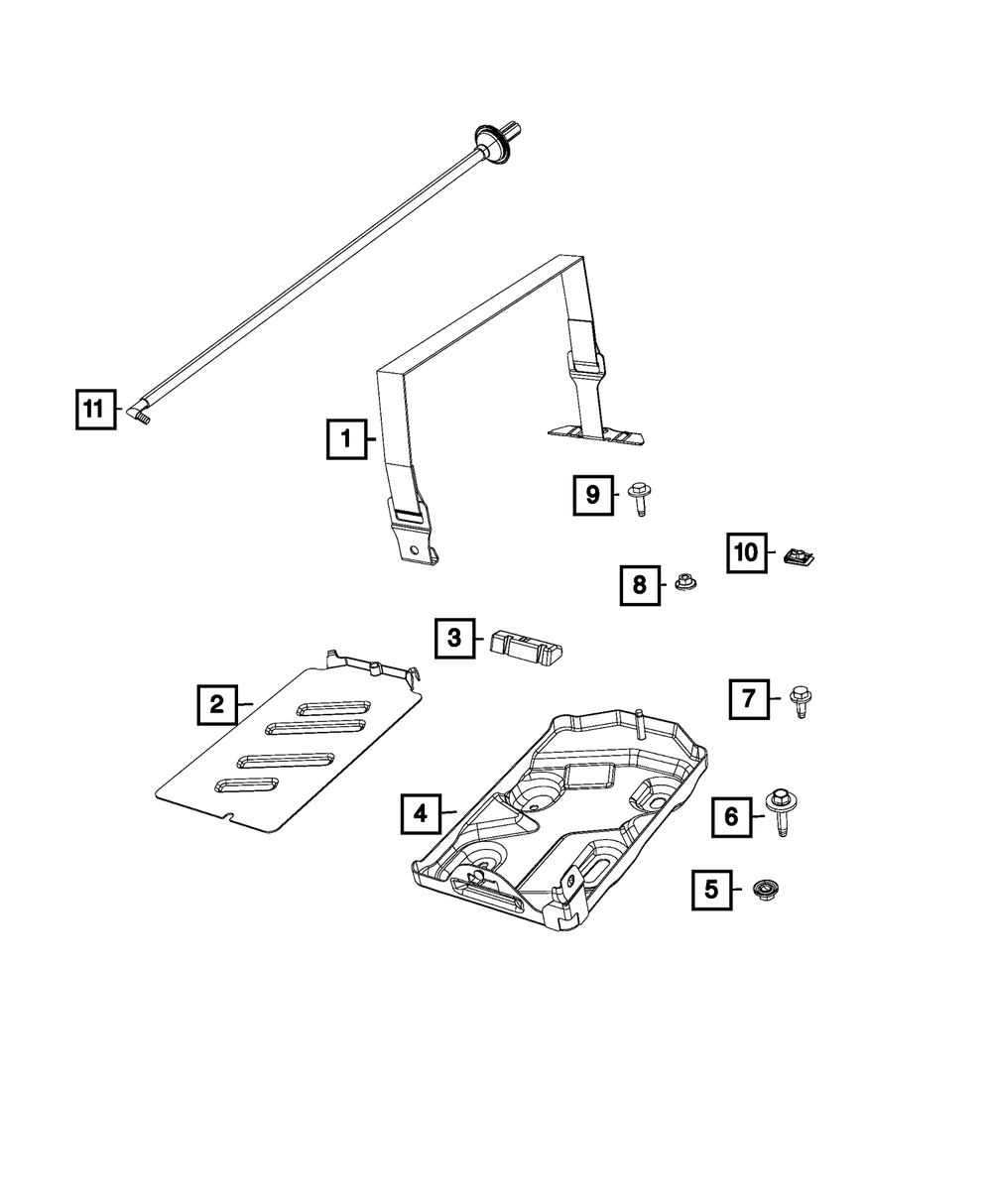 11
1
9
10
8
3
2
7
4
6
5