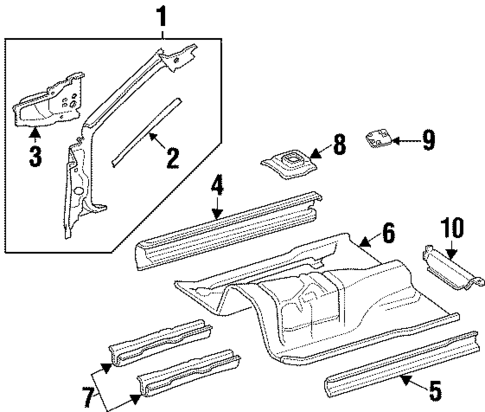 1
3
2
8
9
4
6
10
7
5