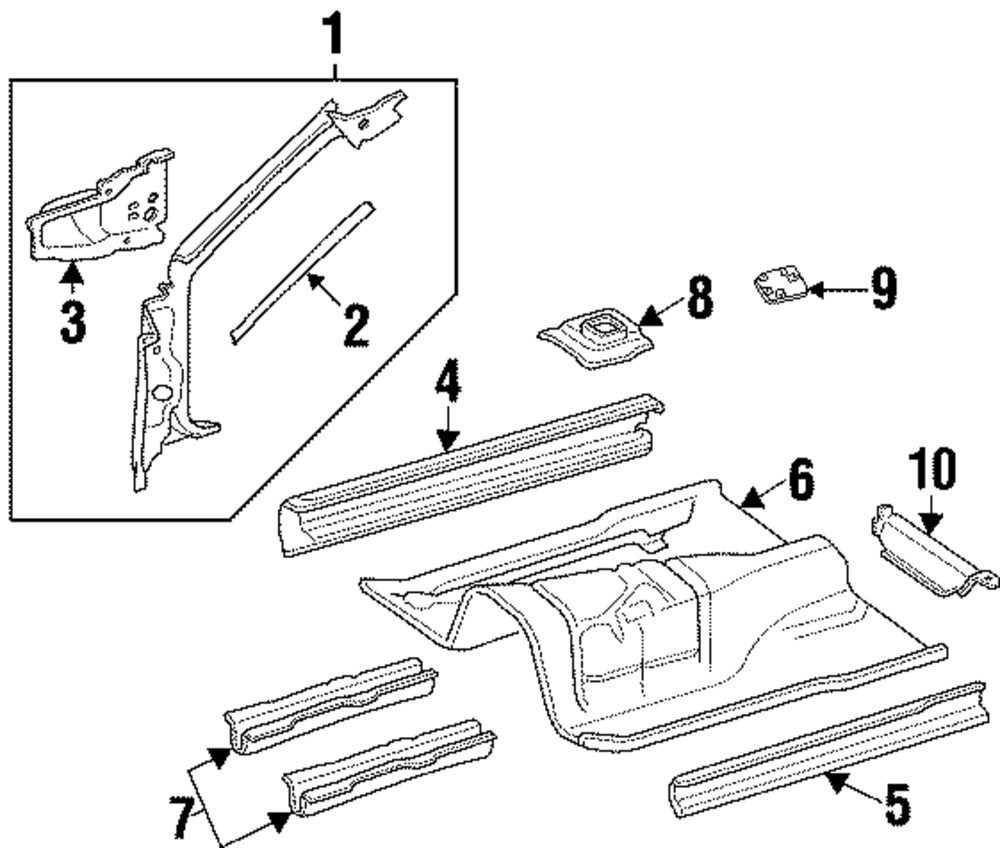 1
3
2
8
9
4
6
10
7
5