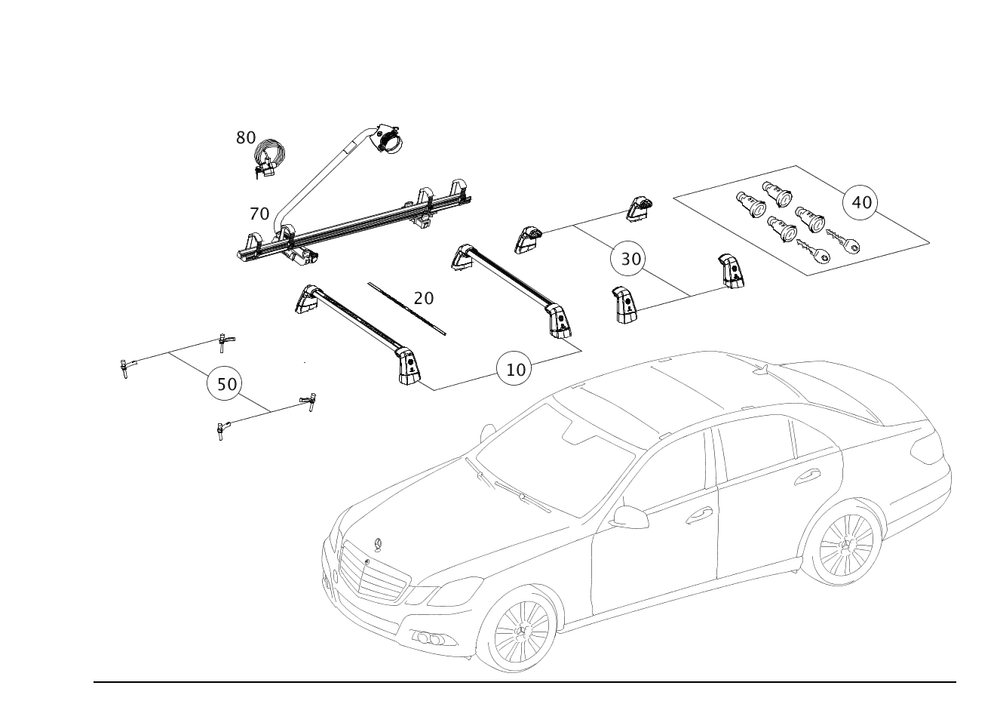 80

70

40

30

20

10

50