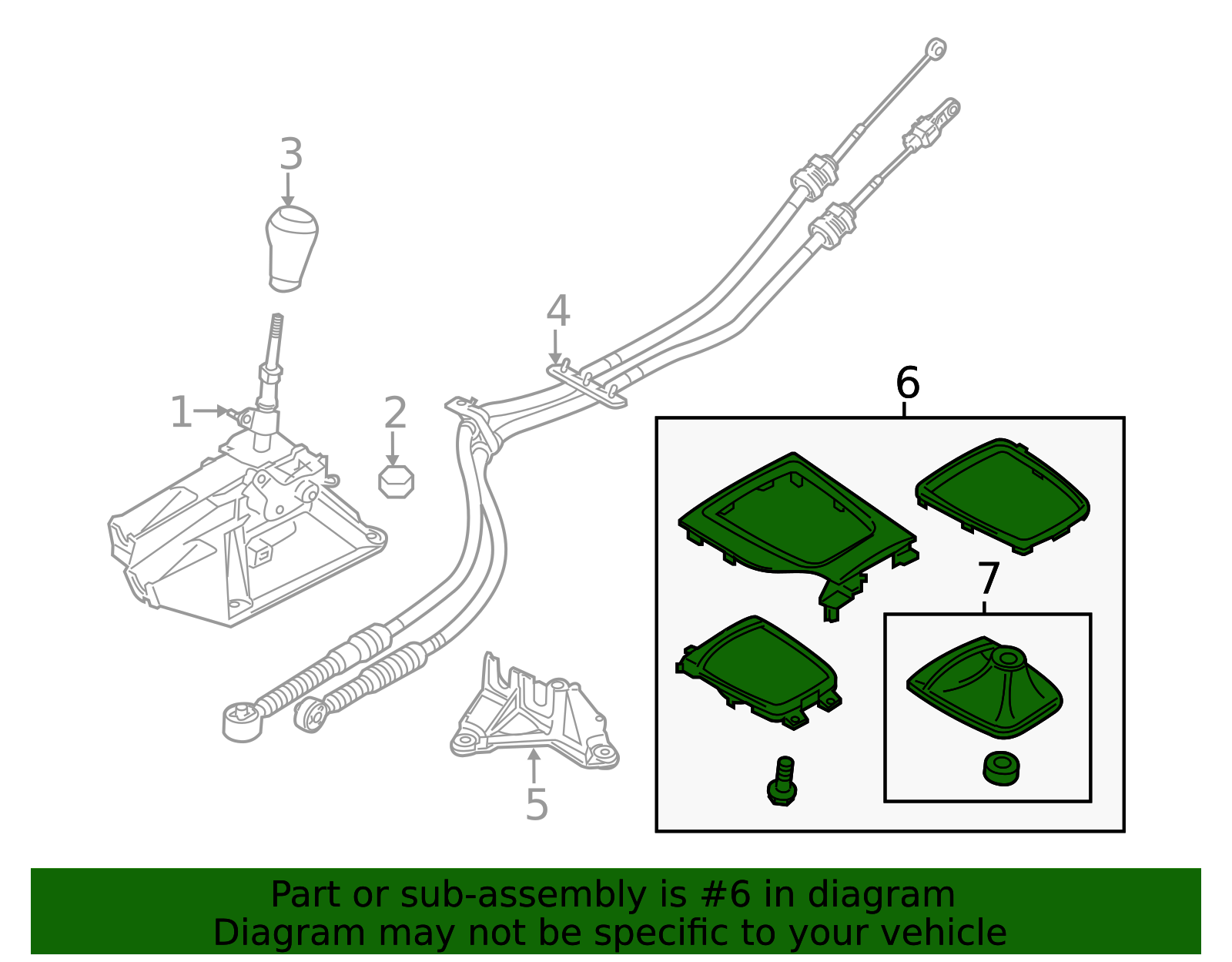 3

4

1

2

6

7

5

Part or sub-assembly is #6 in diagram
Diagram may not be specific to your vehicle