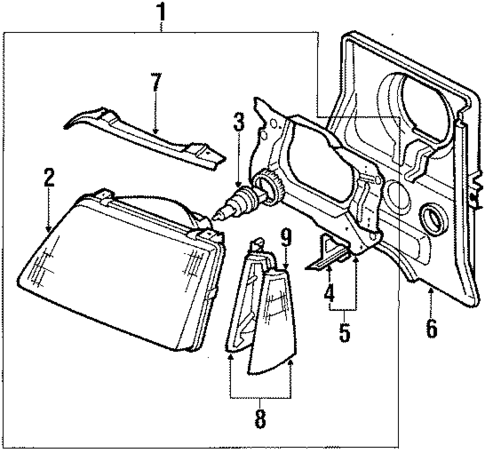 1
7
3
2
9
4
5
6
8