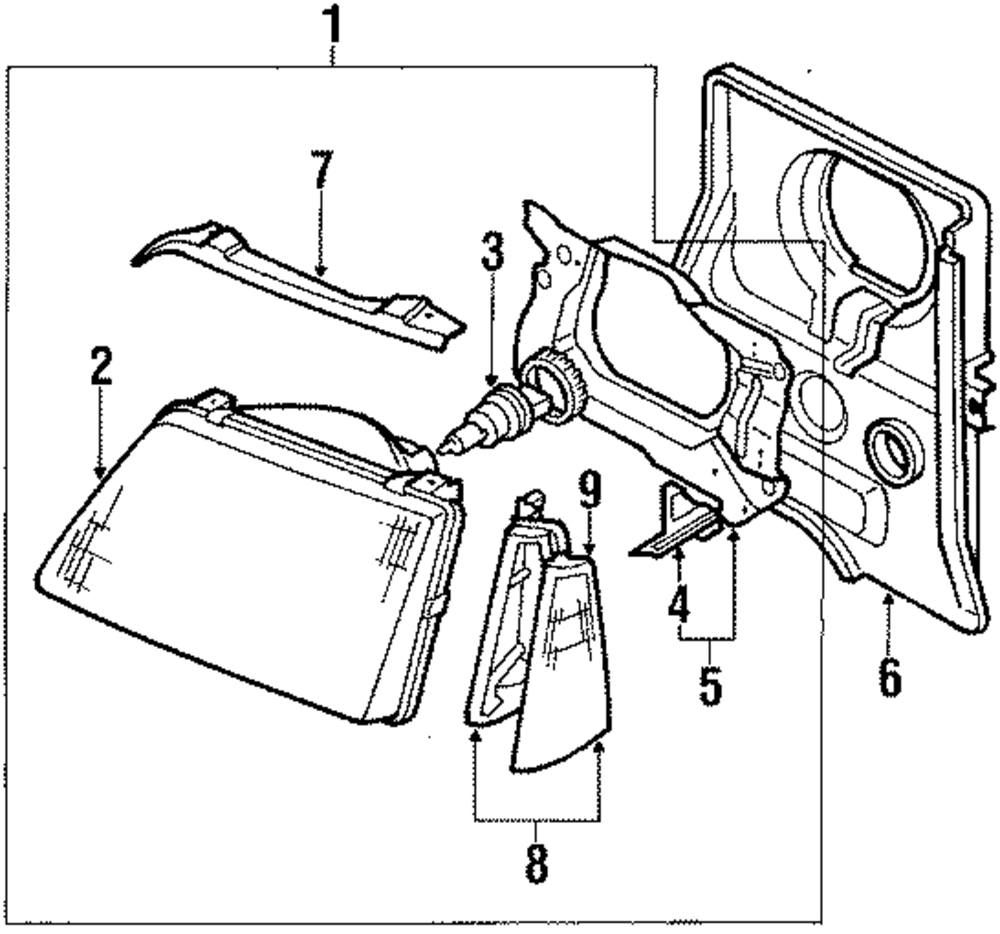 1
7
3
2
9
4
5
6
8