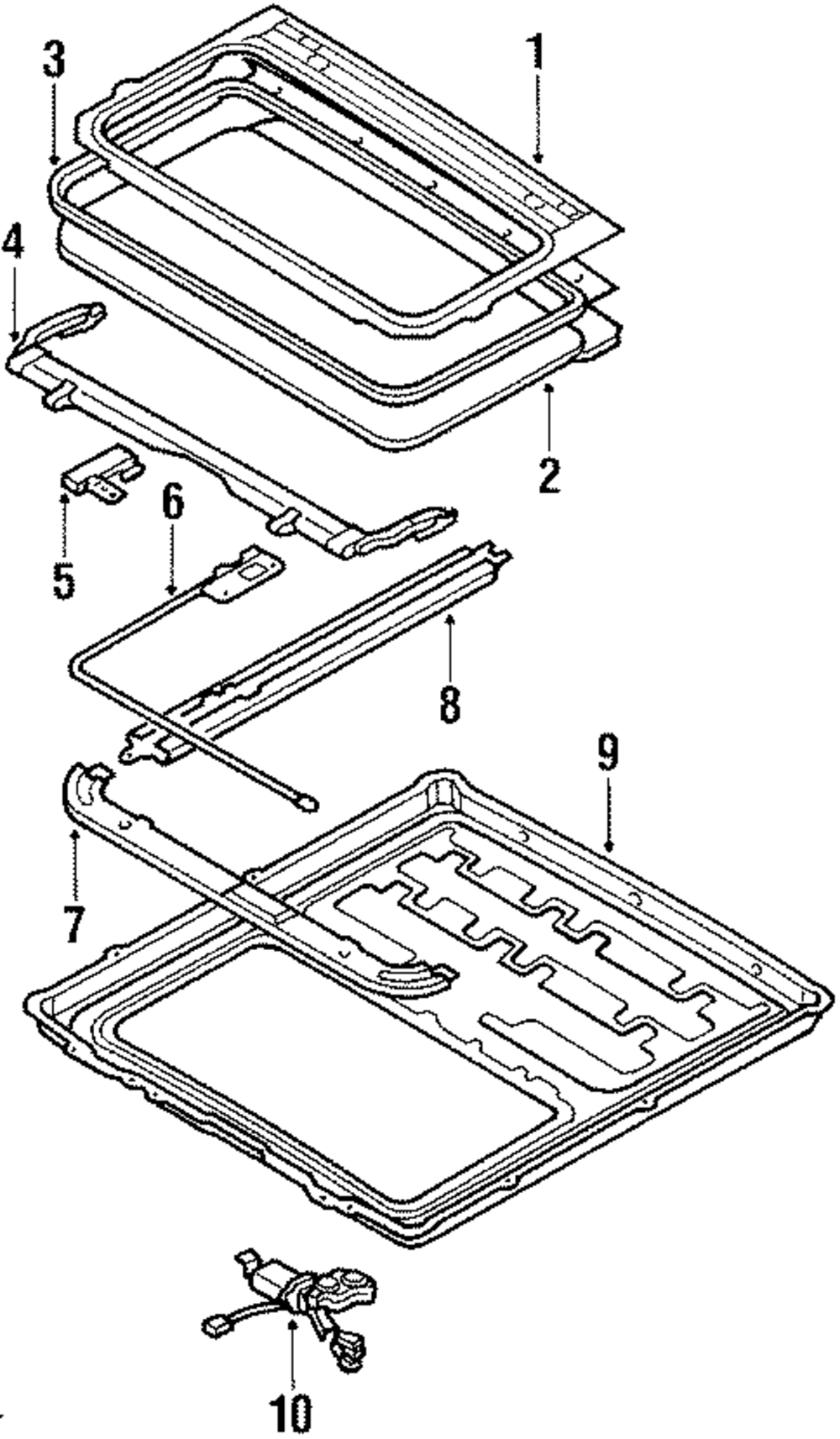 3
1
4
2
5
6
8
9
7
10