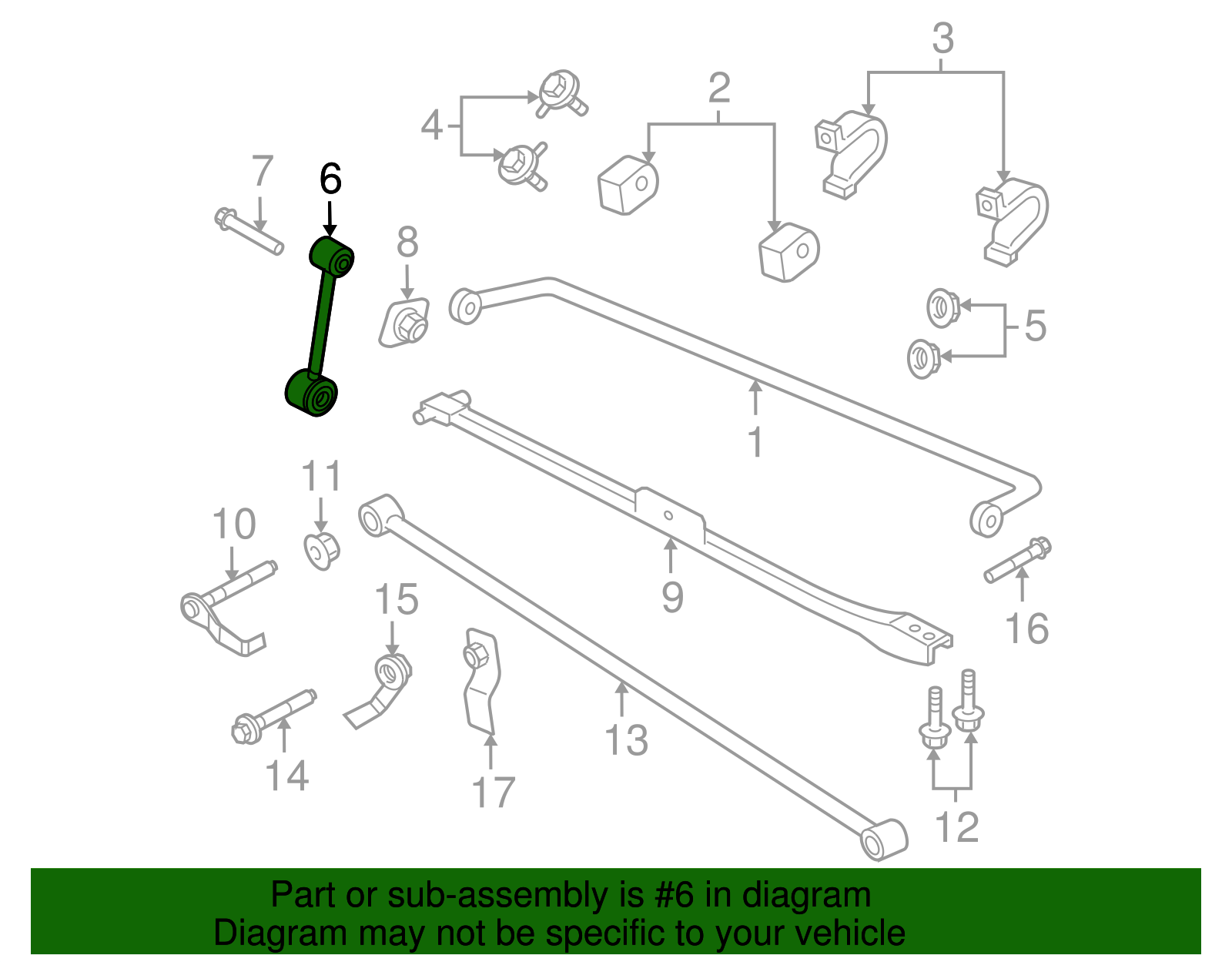 3
2
4
7
6
8
5
1
11
10
9
16
15
13
14
17
12

Part or sub-assembly is #6 in diagram
Diagram may not be specific to your vehicle