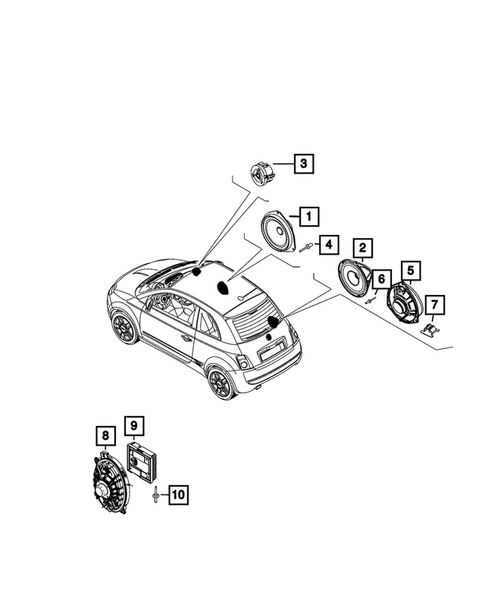 3
1
4
2
6
5
7
9
8
10