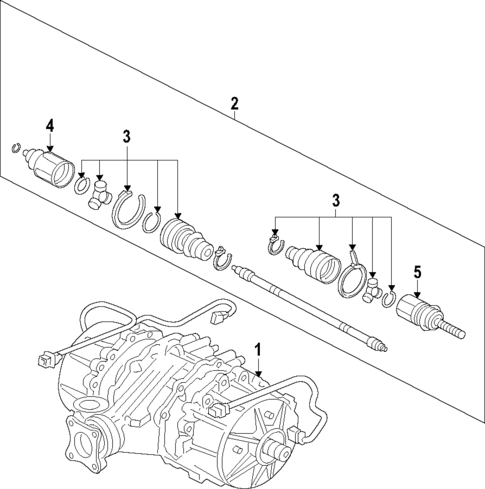 2
4
3
3
5
1