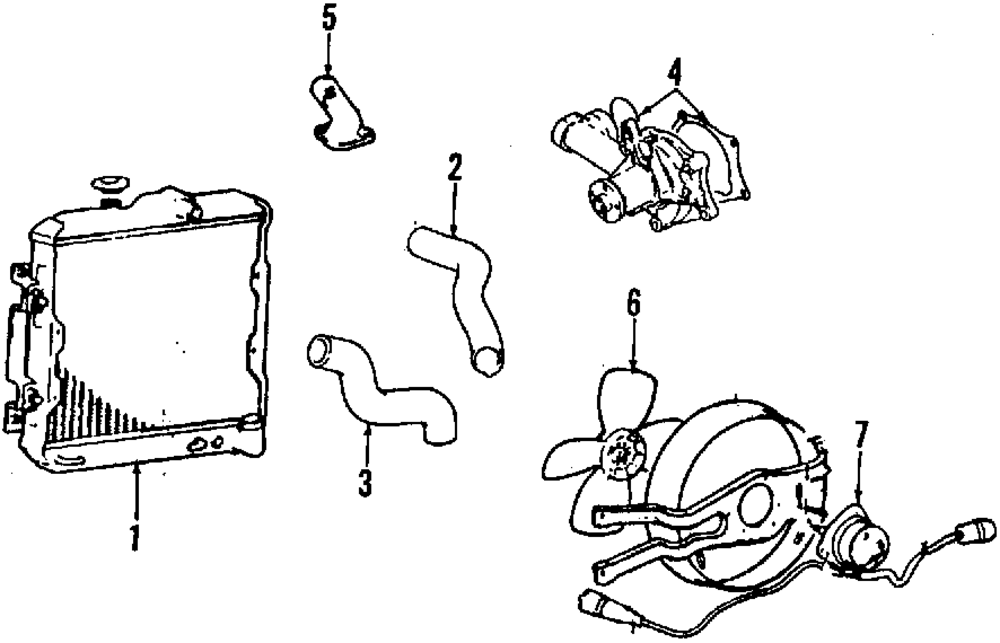 5
4
2
6
7
3
1