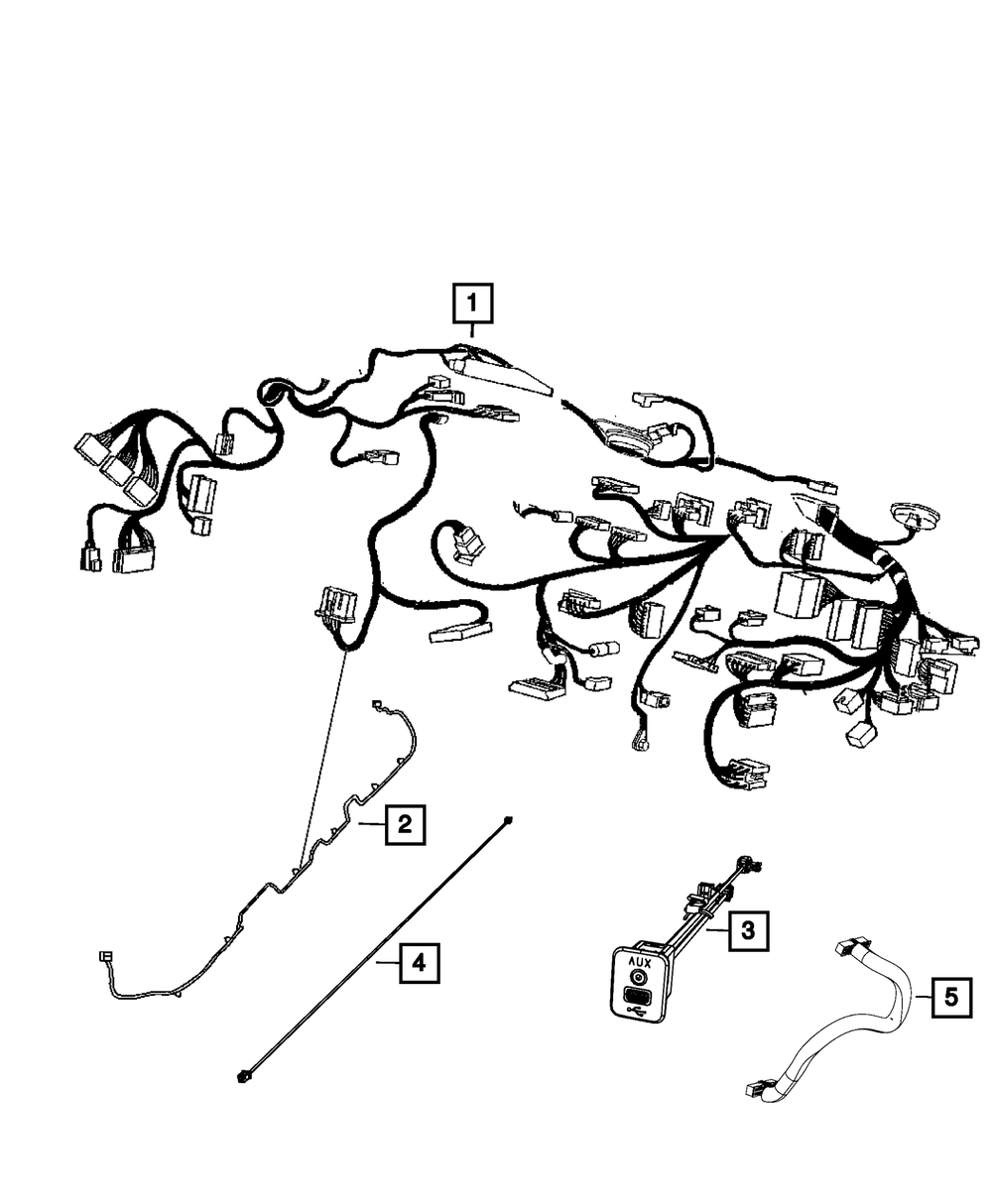 1
2
4
3
AUX
5