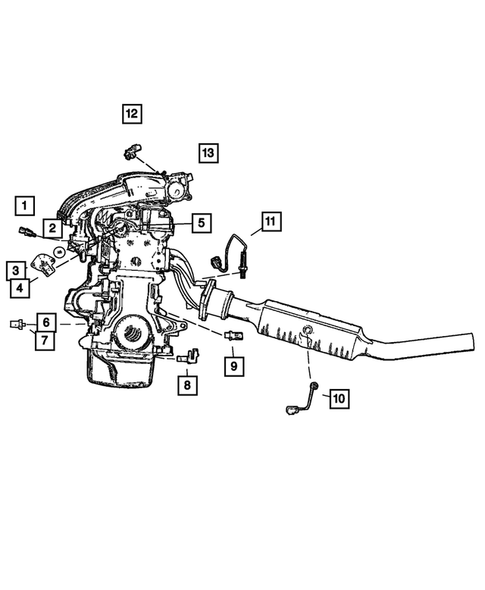 12
13
1
2
5
11
3
4
6
7
9
8
10