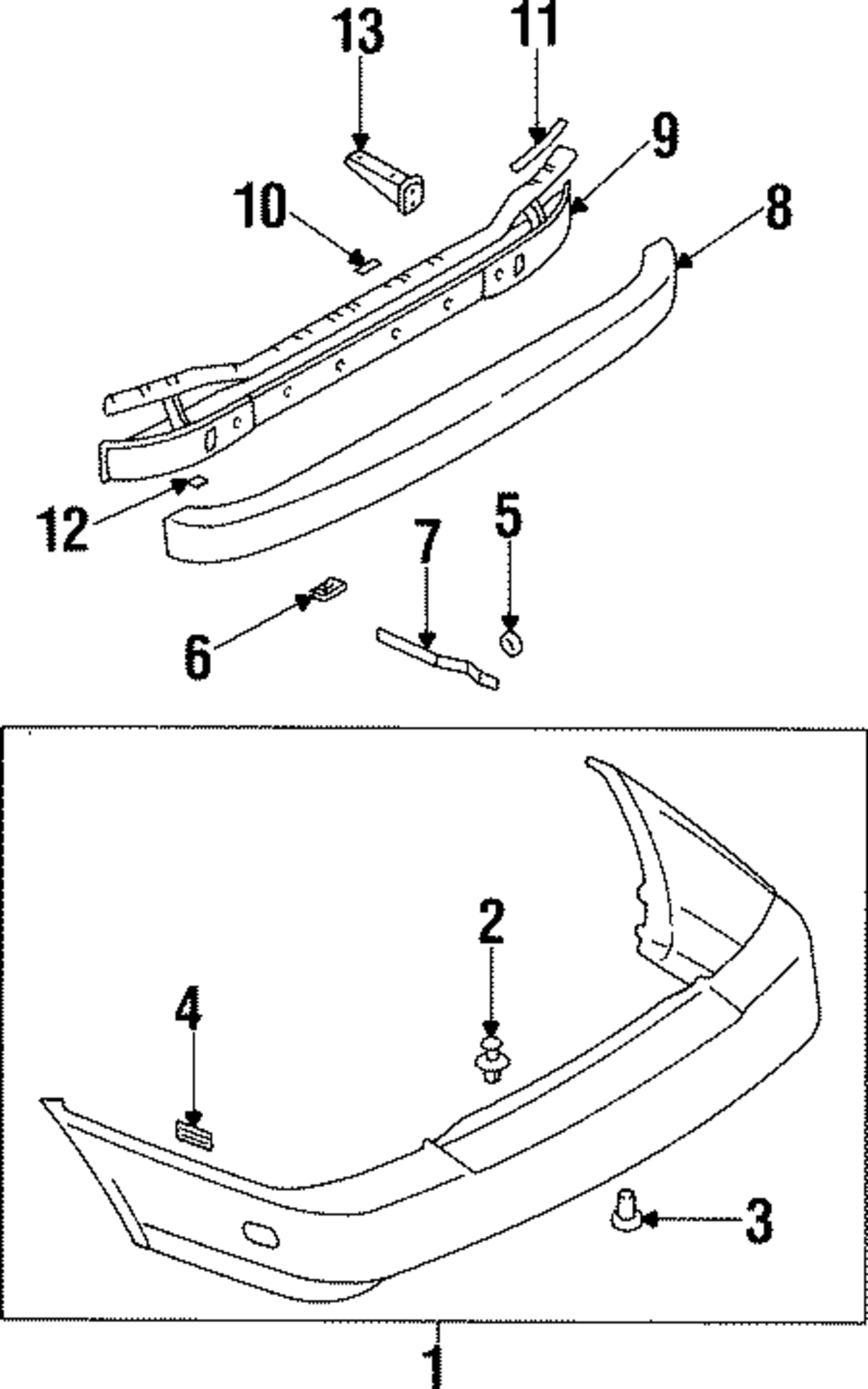 13
11
9
10
8
12
5
7
6
2
4
3
1