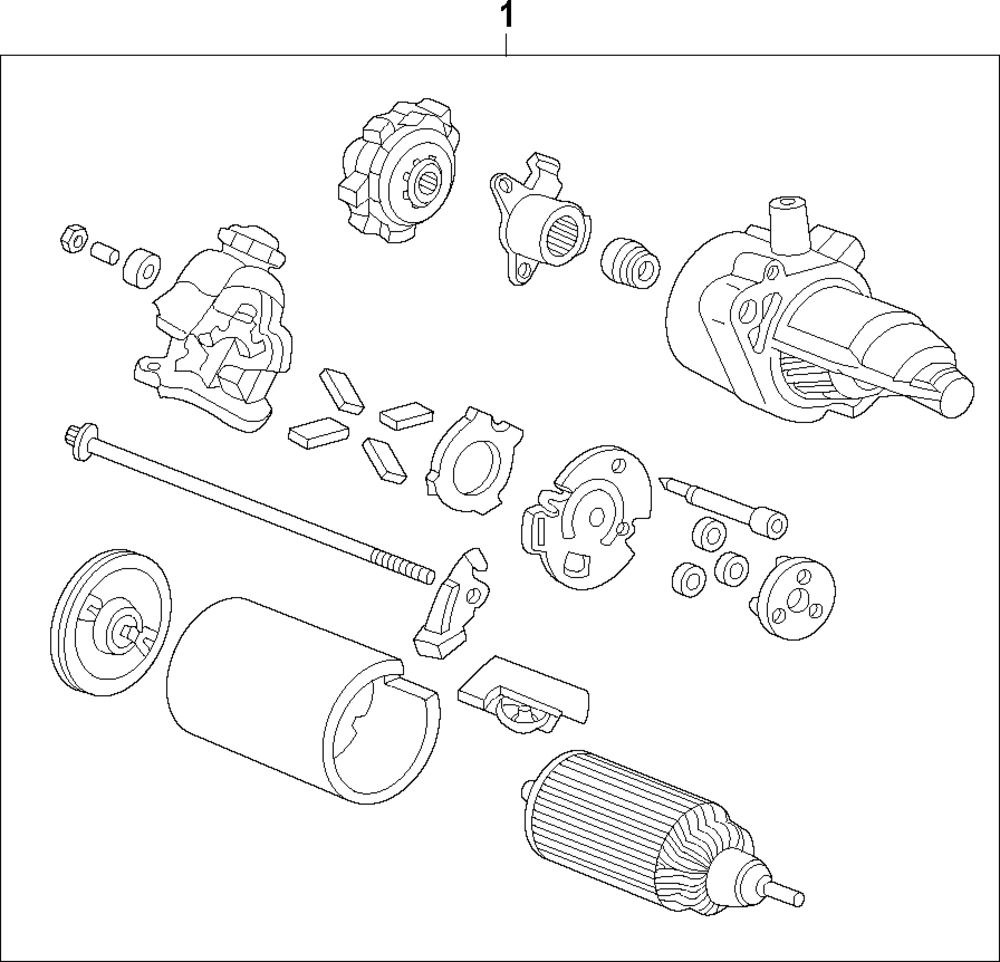 1