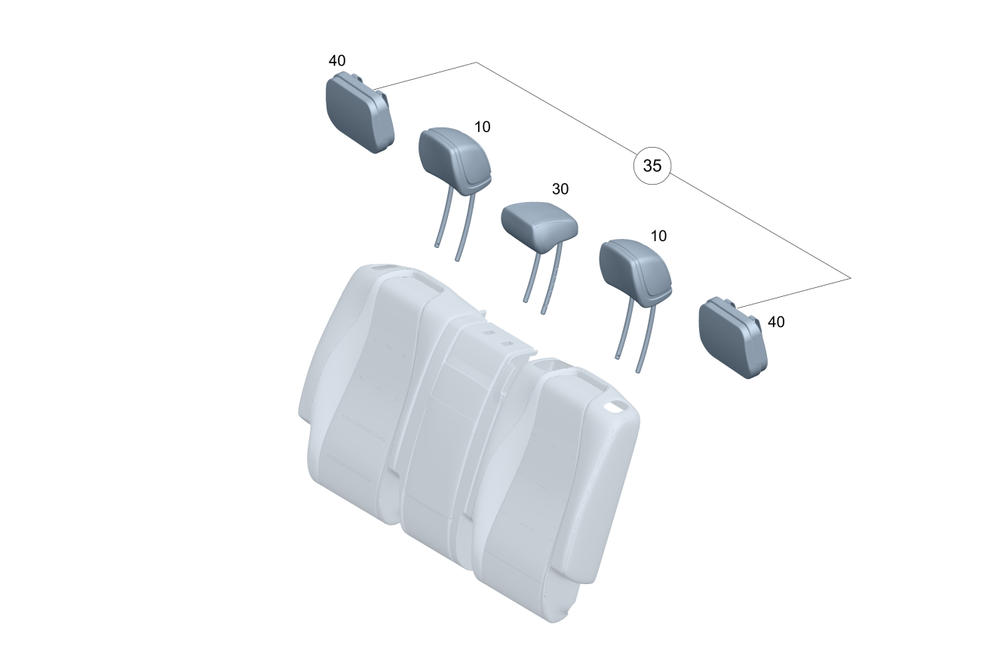 40
10
35
30
10
40