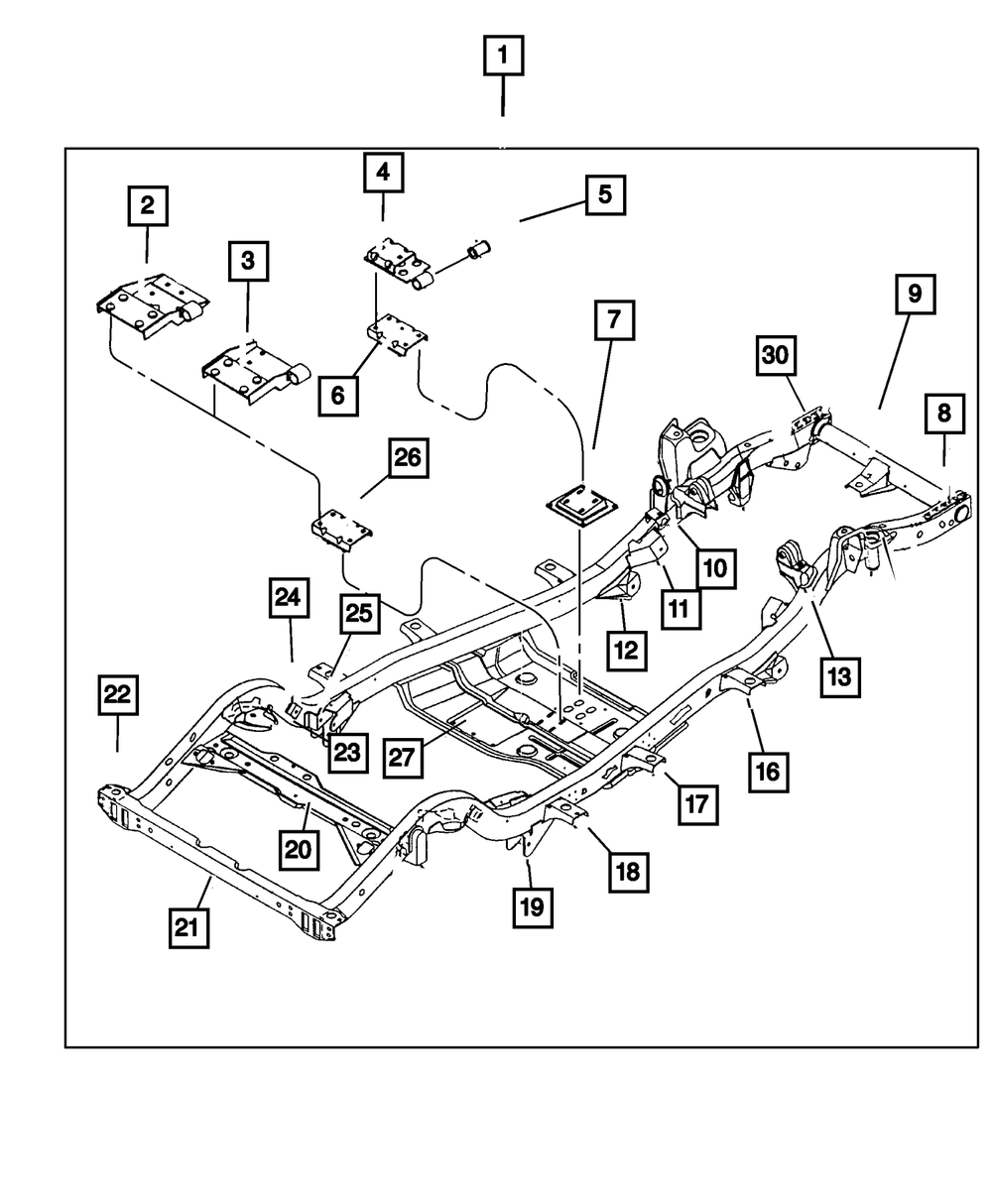 1
2
3
4
5
6
7
9
30
8
26
10
11
12
13
24
25
22
23
27
16
17
20
18
19
21