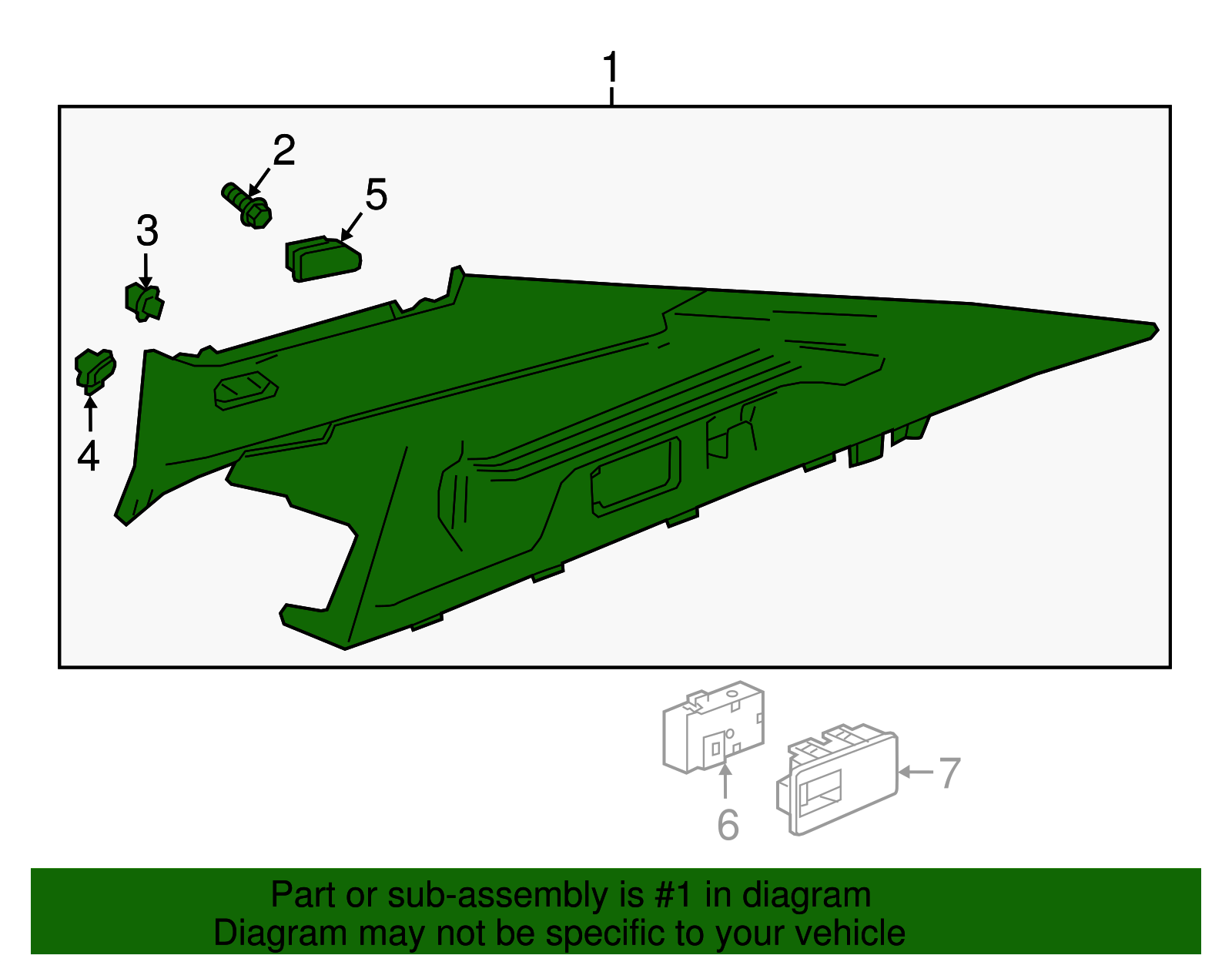 1
2
5
3
4
7
6
Part or sub-assembly is #1 in diagram
Diagram may not be specific to your vehicle