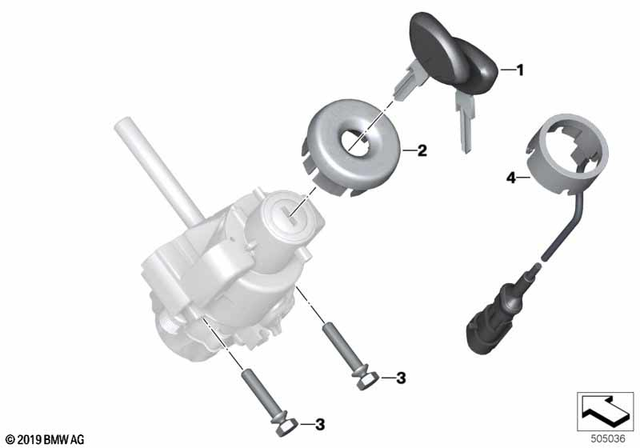 1
2
4
3
3
© 2019 BMW AG
505036