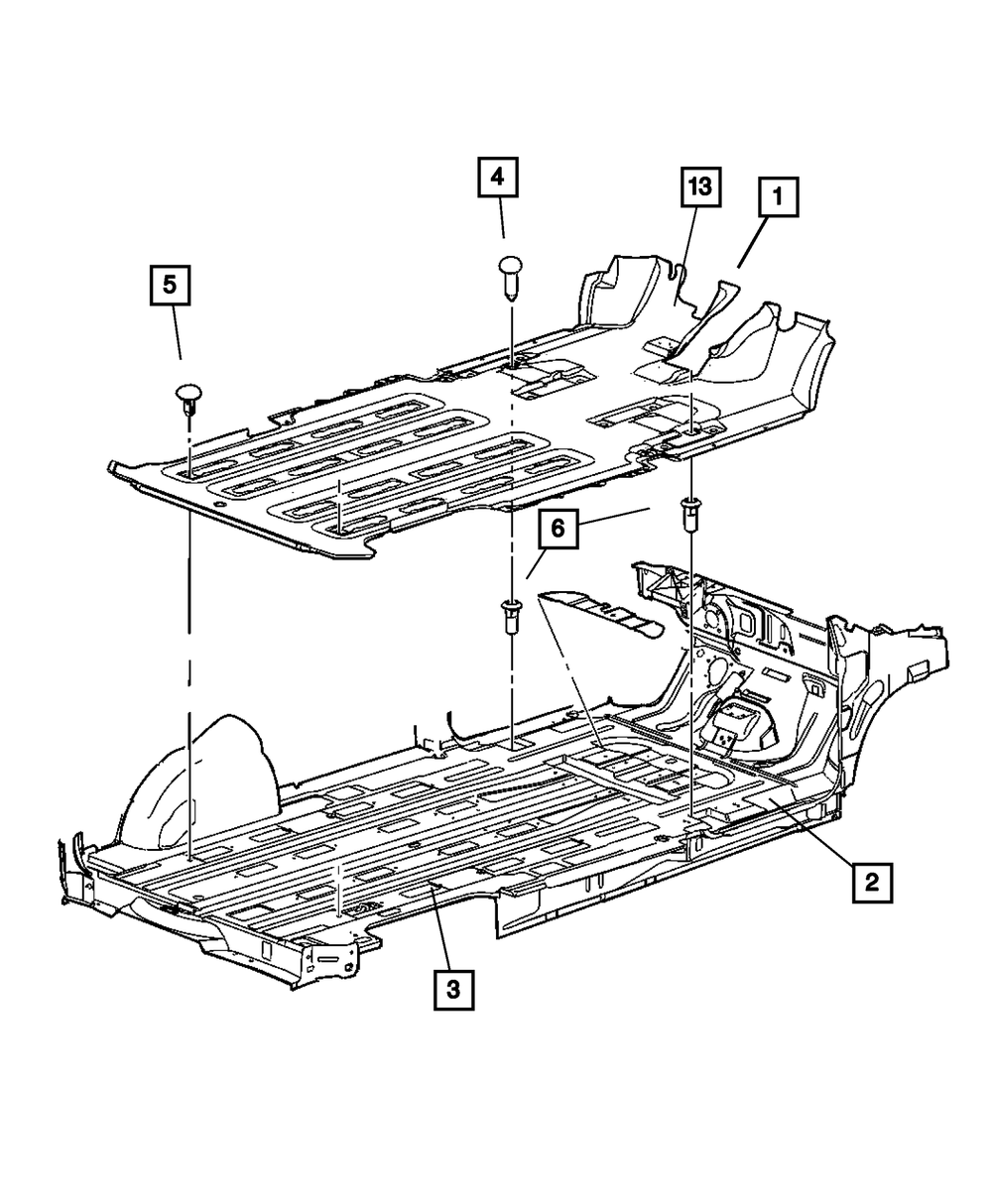 4
13
1
5
6
2
3