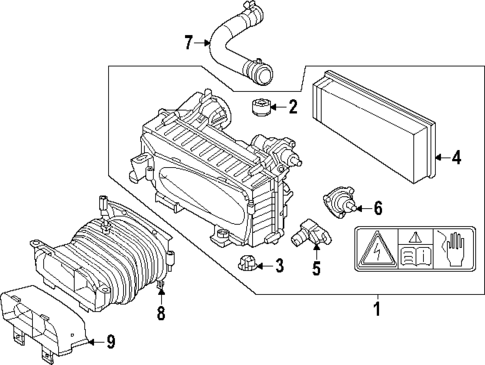 7
2
4
6
5
3
8
1
9