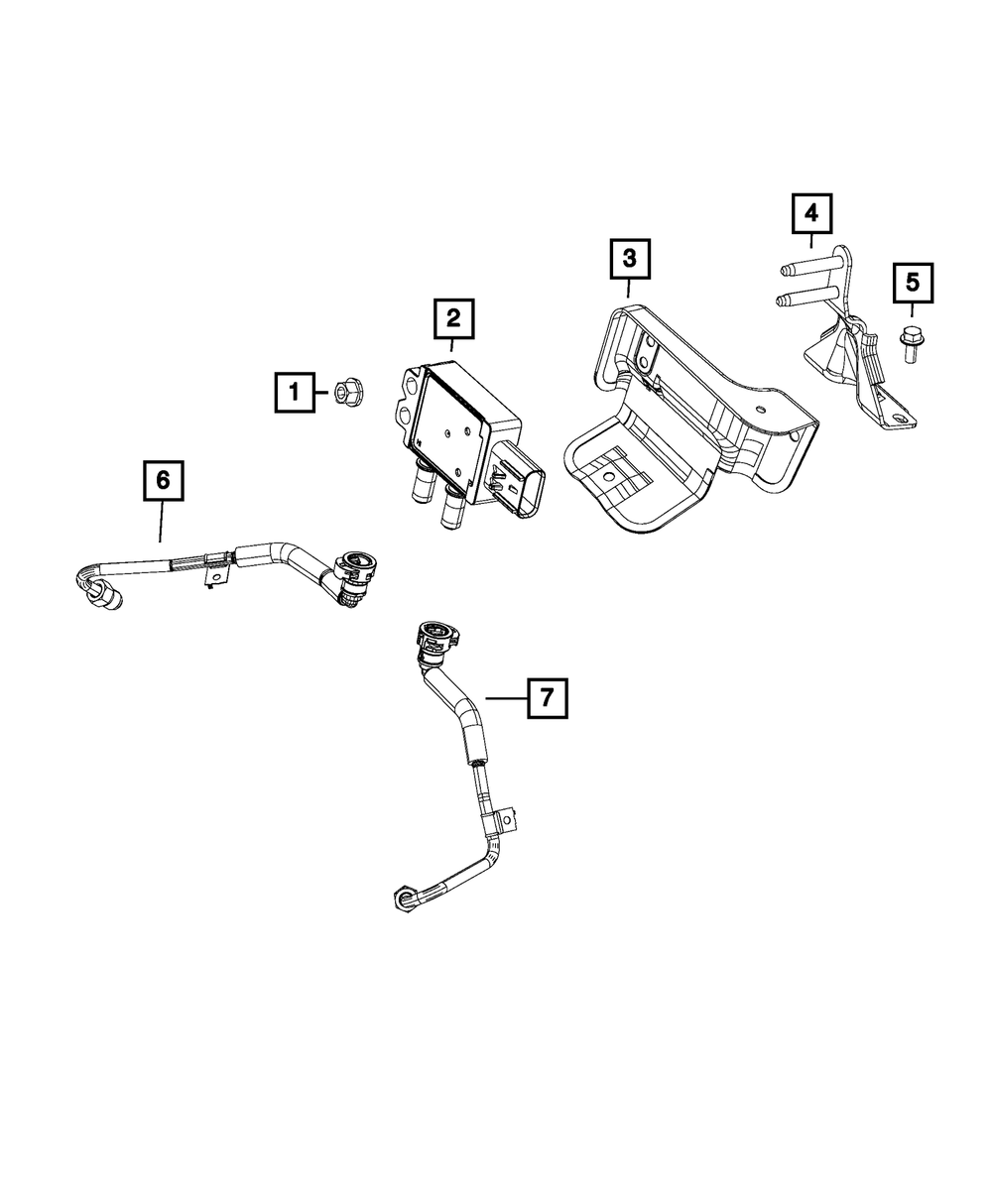 4
3
5
2
1
6
7