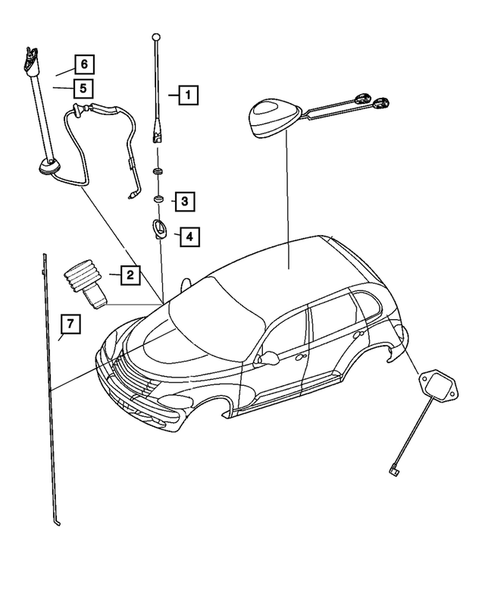 6
5
1
3
4
2
7