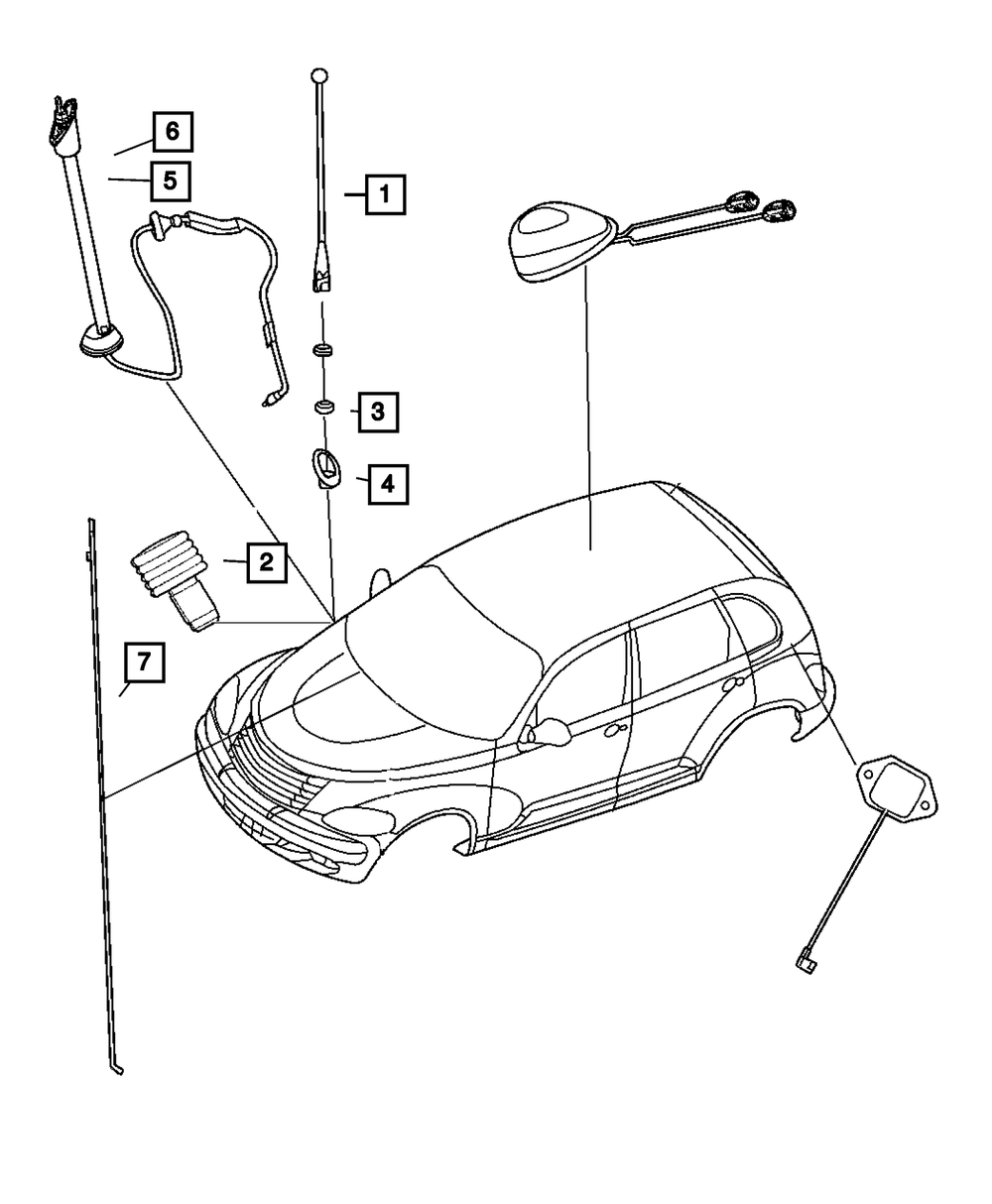 6
5
1
3
4
2
7