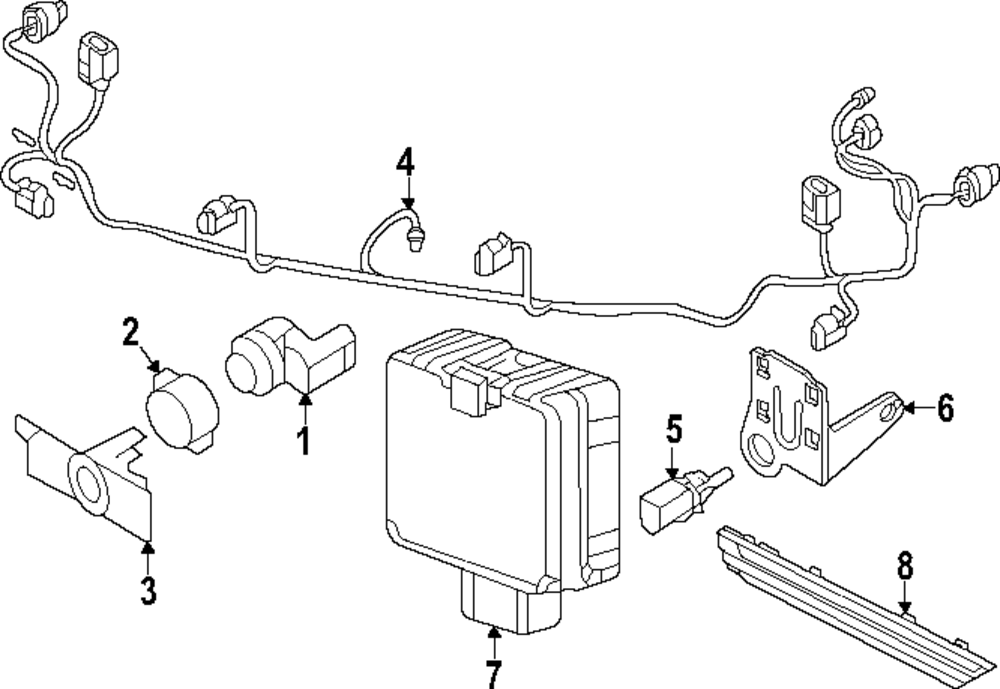 4
2
1
6
5
3
8
7