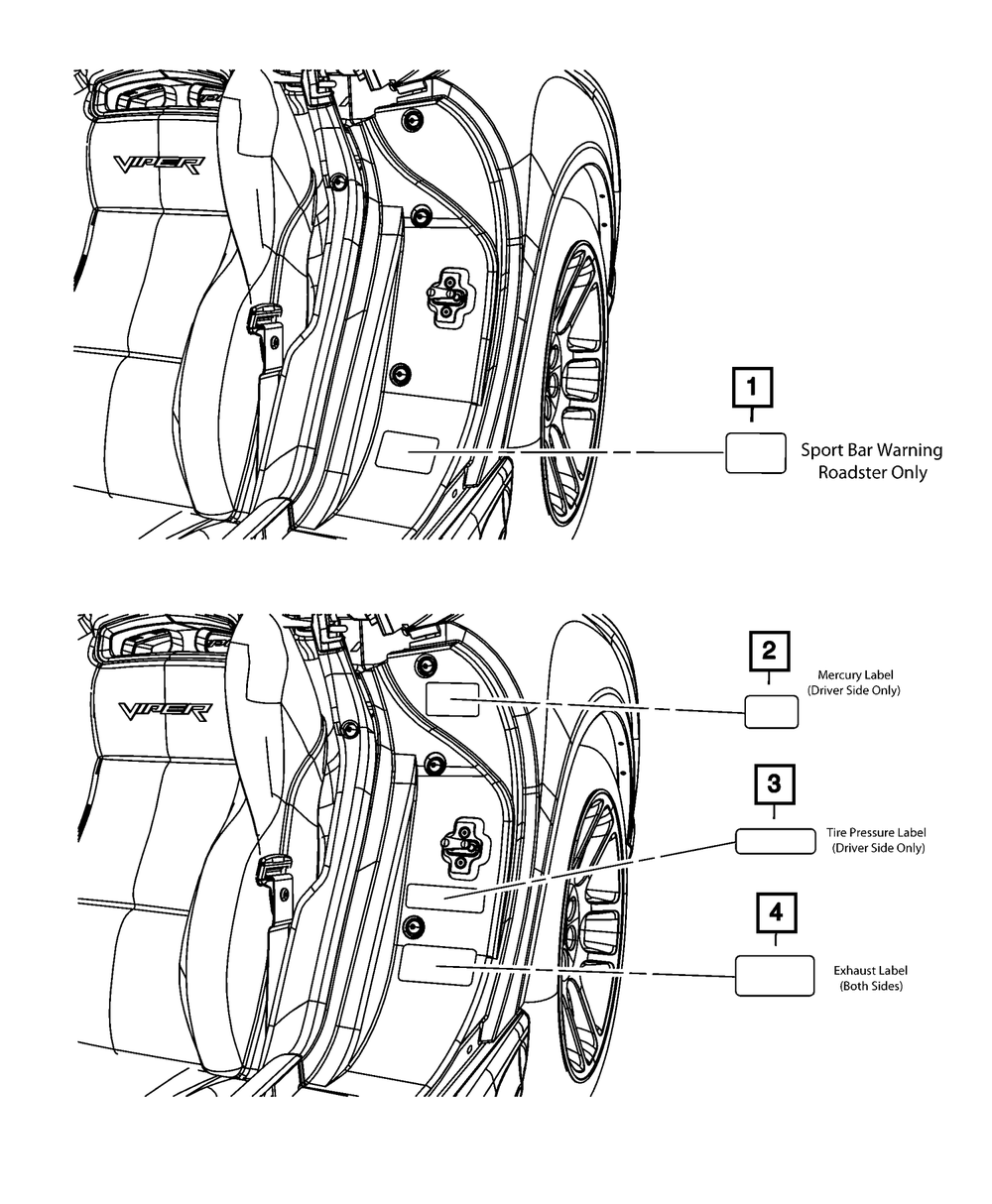 VIPER

1

Sport Bar Warning Roadster Only

VIPER

2

Mercury Label (Driver Side Only)

3

Tire Pressure Label (Driver Side Only)

4

Exhaust Label (Both Sides)