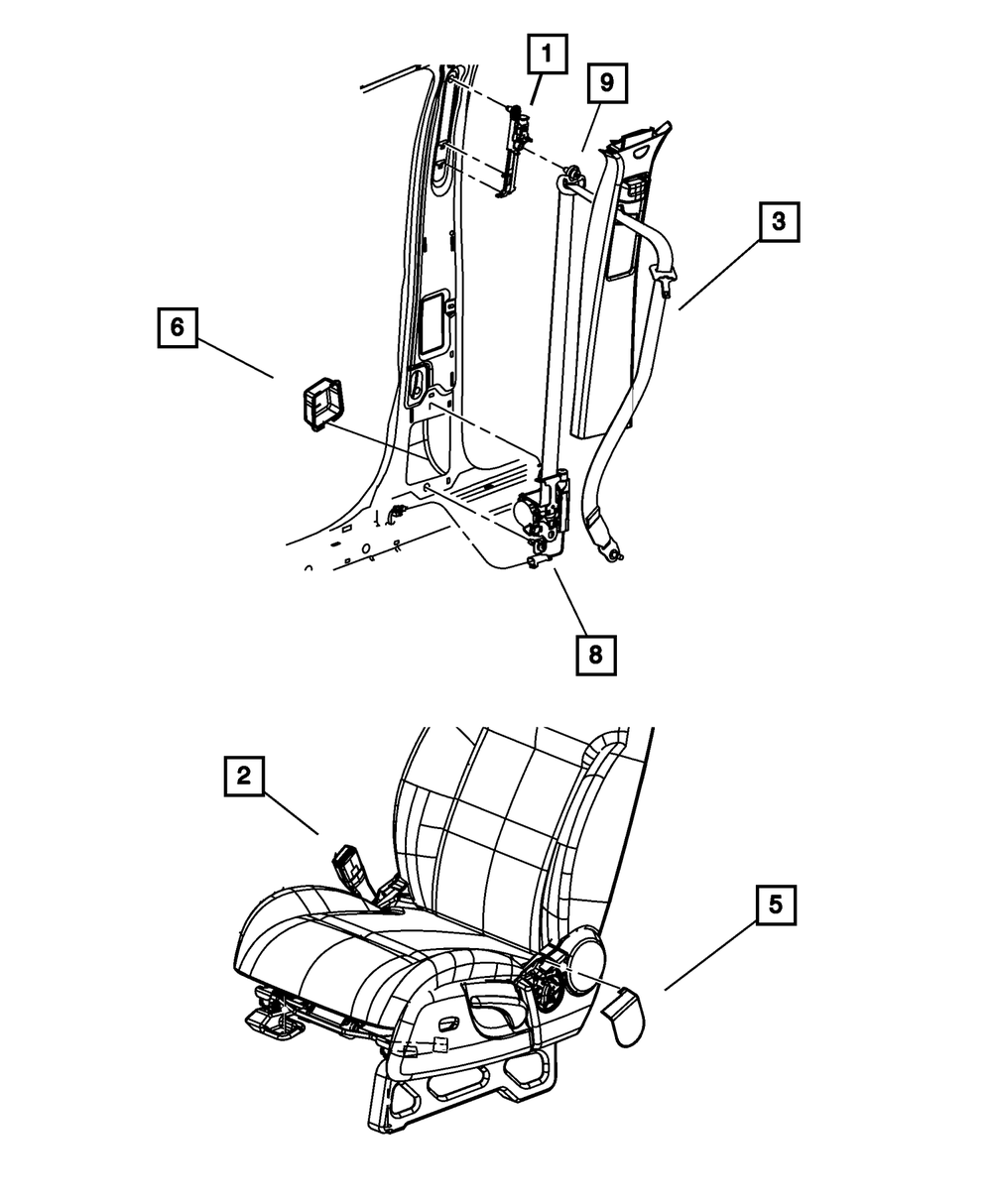 1
9
3
6
8
2
5