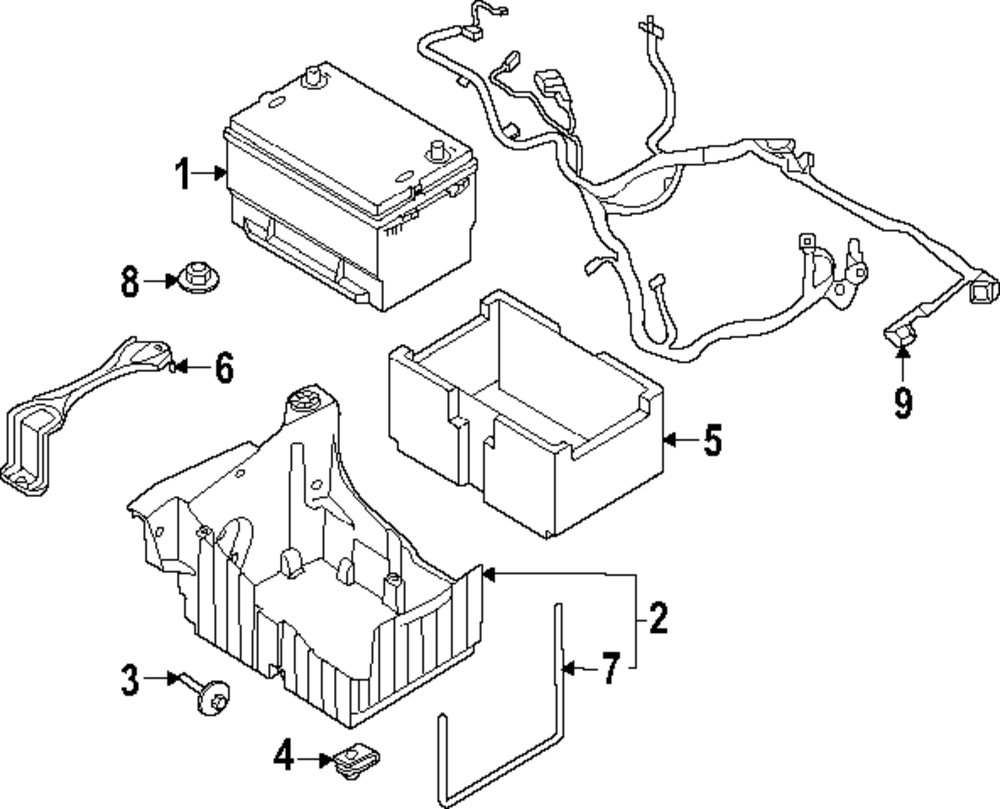 1
8
6
9
5
2
7
3
4