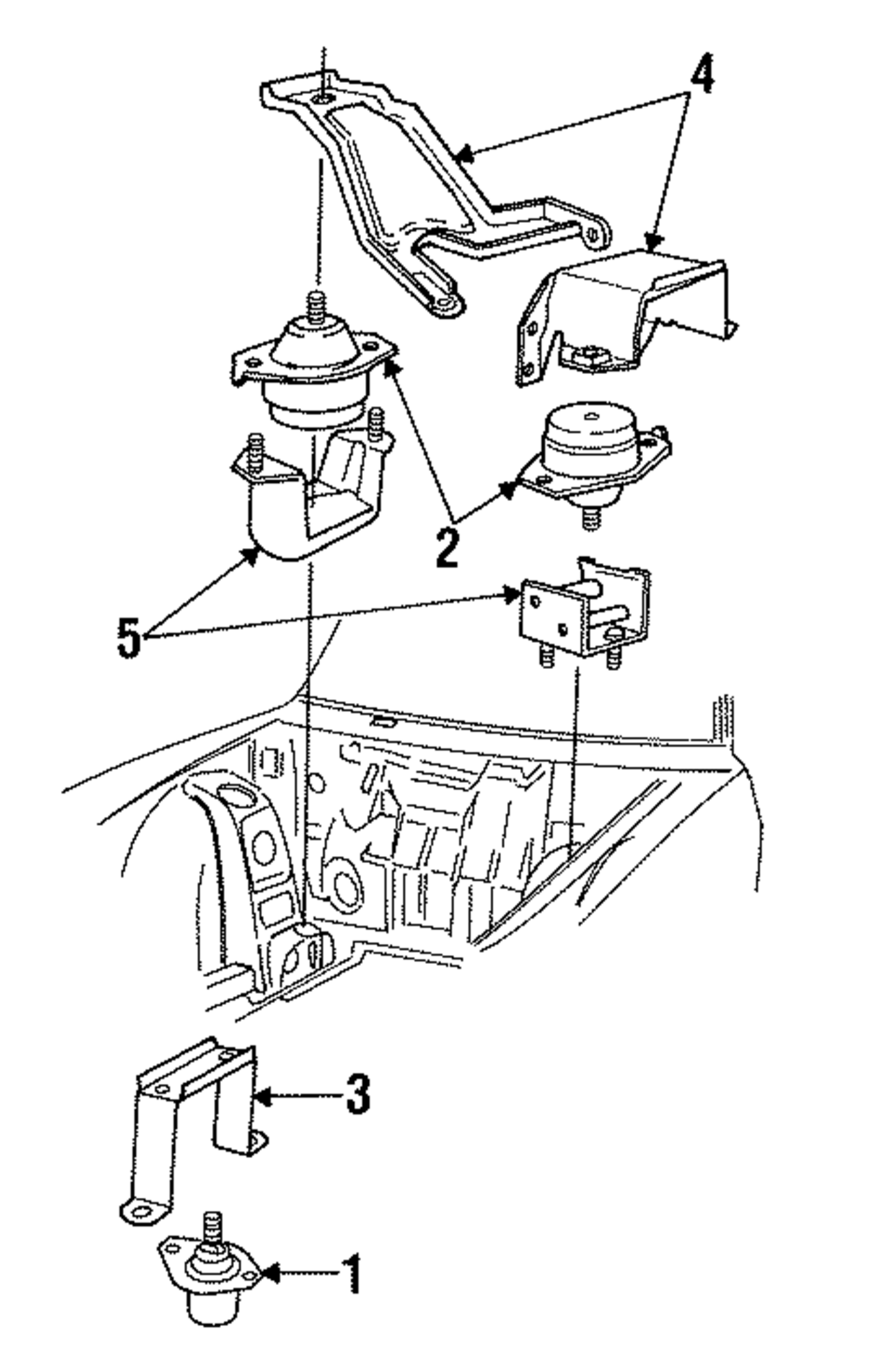 4
2
5
3
1