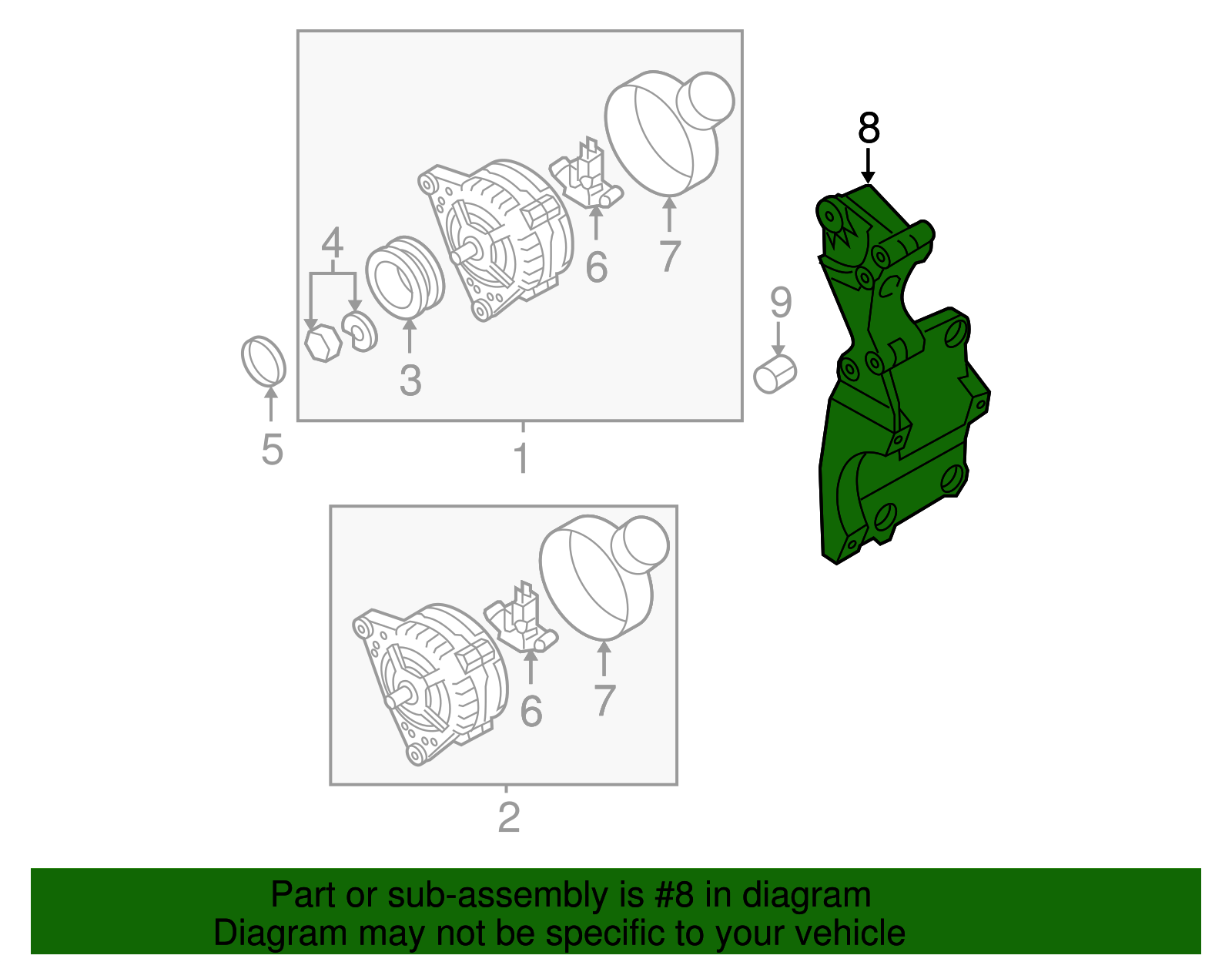 8

4

6

7

9

3

5

1

6

7

2

Part or sub-assembly is #8 in diagram
Diagram may not be specific to your vehicle