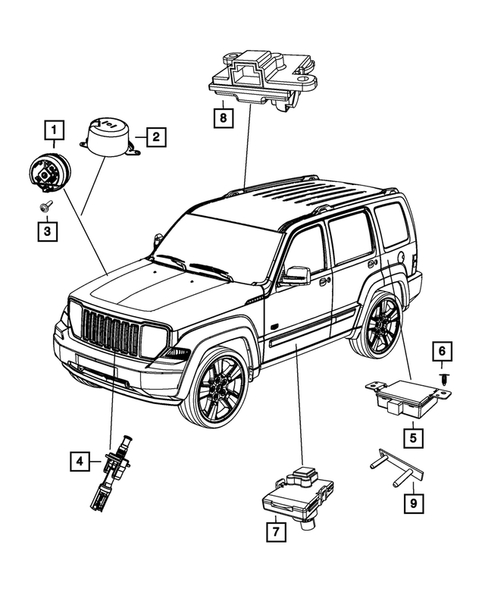 8
1
2
3
6
5
4
9
7